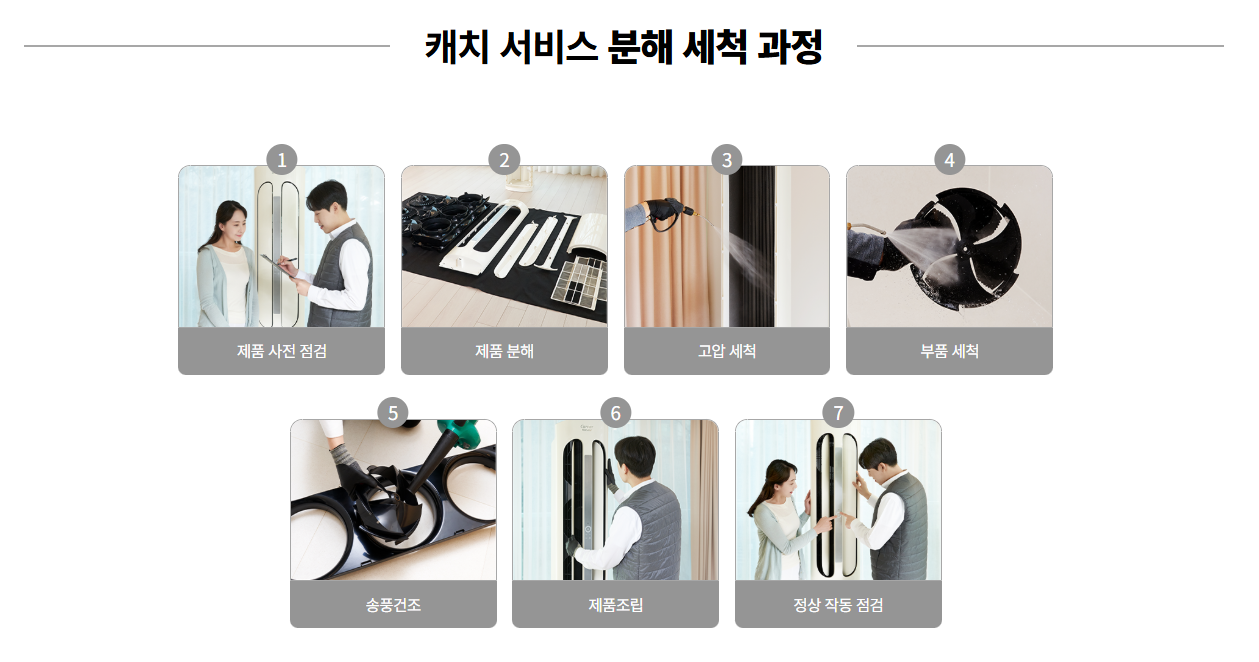 캐치 서비스 분해 세척 과정

1
제품 사전 점검

2
제품 분해

3
고압 세척

4
부품 세척

5
송풍건조

6
제품조립

7
정상 작동 점검