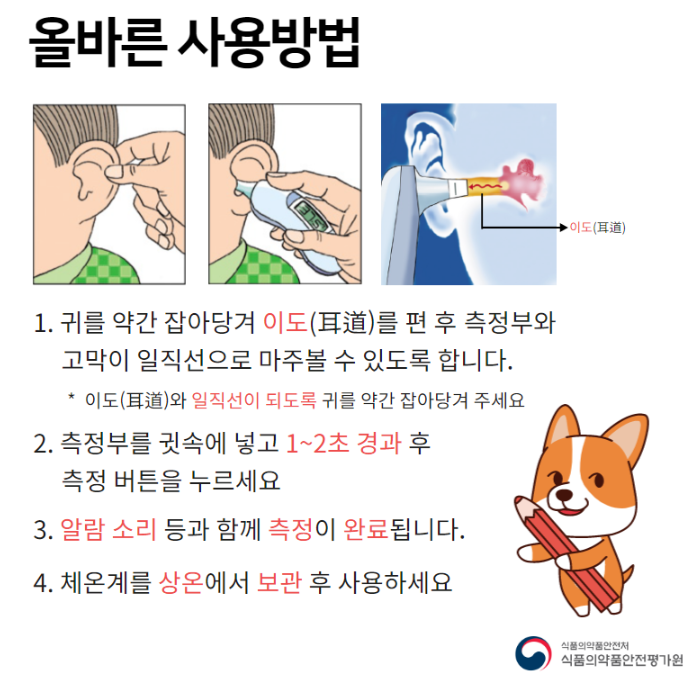 올바른 사용방법

이도(耳道)

1. 귀를 약간 잡아당겨 이도(耳道)를 편 후 측정부와 고막이 일직선으로 마주볼 수 있도록 합니다.

* 이도(耳道)와 일직선이 되도록 귀를 약간 잡아당겨 주세요

2. 측정부를 귓속에 넣고 1~2초 경과 후 측정 버튼을 누르세요

3. 알람 소리 등과 함께 측정이 완료됩니다.

4. 체온계를 상온에서 보관 후 사용하세요

식품의약품안전처
식품의약품안전평가원