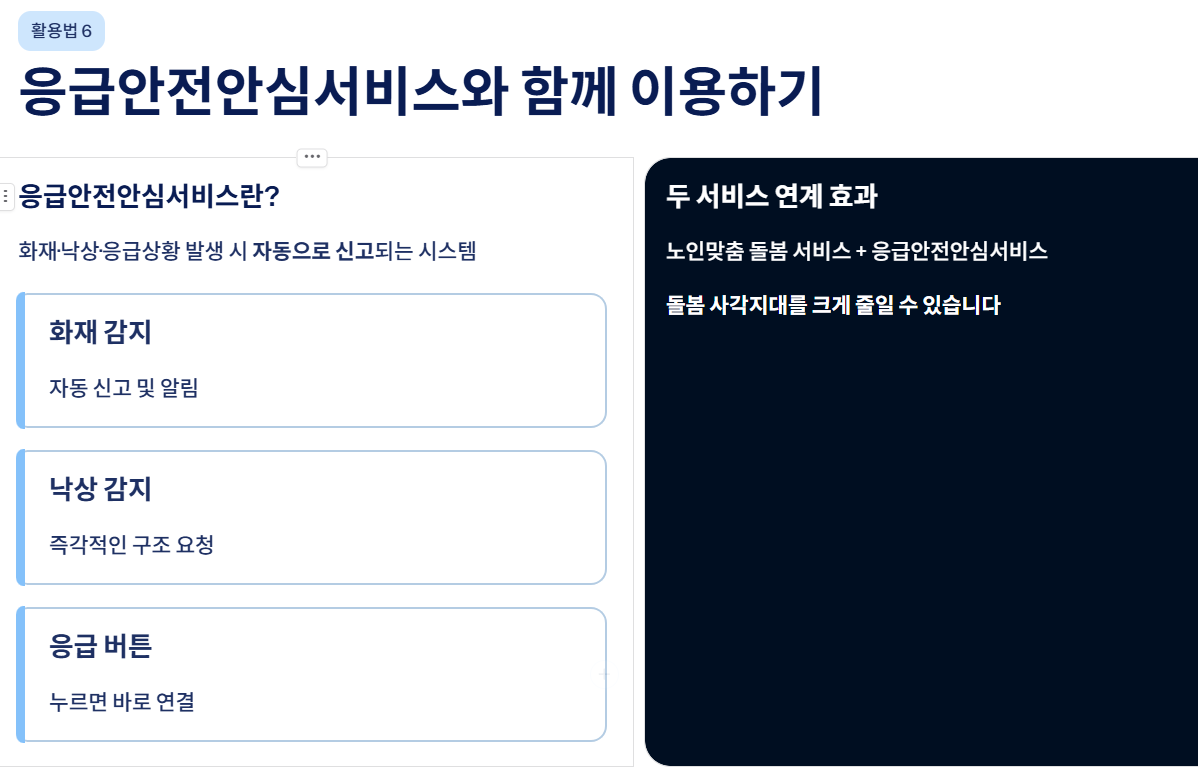 활용법 6

응급안전안심서비스와 함께 이용하기

응급안전안심서비스란?

화재·낙상·응급상황 발생 시 자동으로 신고되는 시스템

화재 감지

자동 신고 및 알림

낙상 감지

즉각적인 구조 요청

응급 버튼

누르면 바로 연결

두 서비스 연계 효과

노인맞춤 돌봄 서비스 + 응급안전안심서비스

돌봄 사각지대를 크게 줄일 수 있습니다