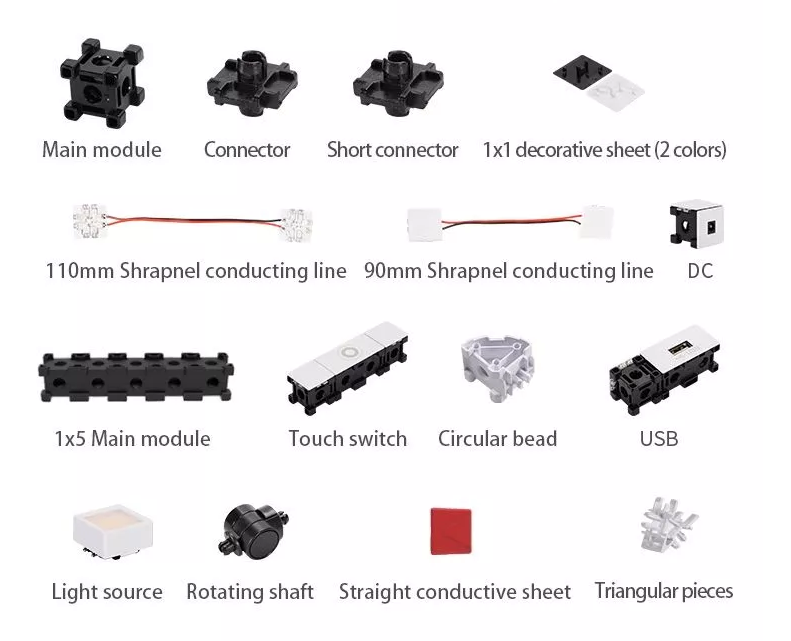 Main module
Connector
Short connector
1x1 decorative sheet (2 colors)

110mm Shrapnel conducting line
90mm Shrapnel conducting line
DC

1x5 Main module
Touch switch
Circular bead
USB

Light source
Rotating shaft
Straight conductive sheet
Triangular pieces