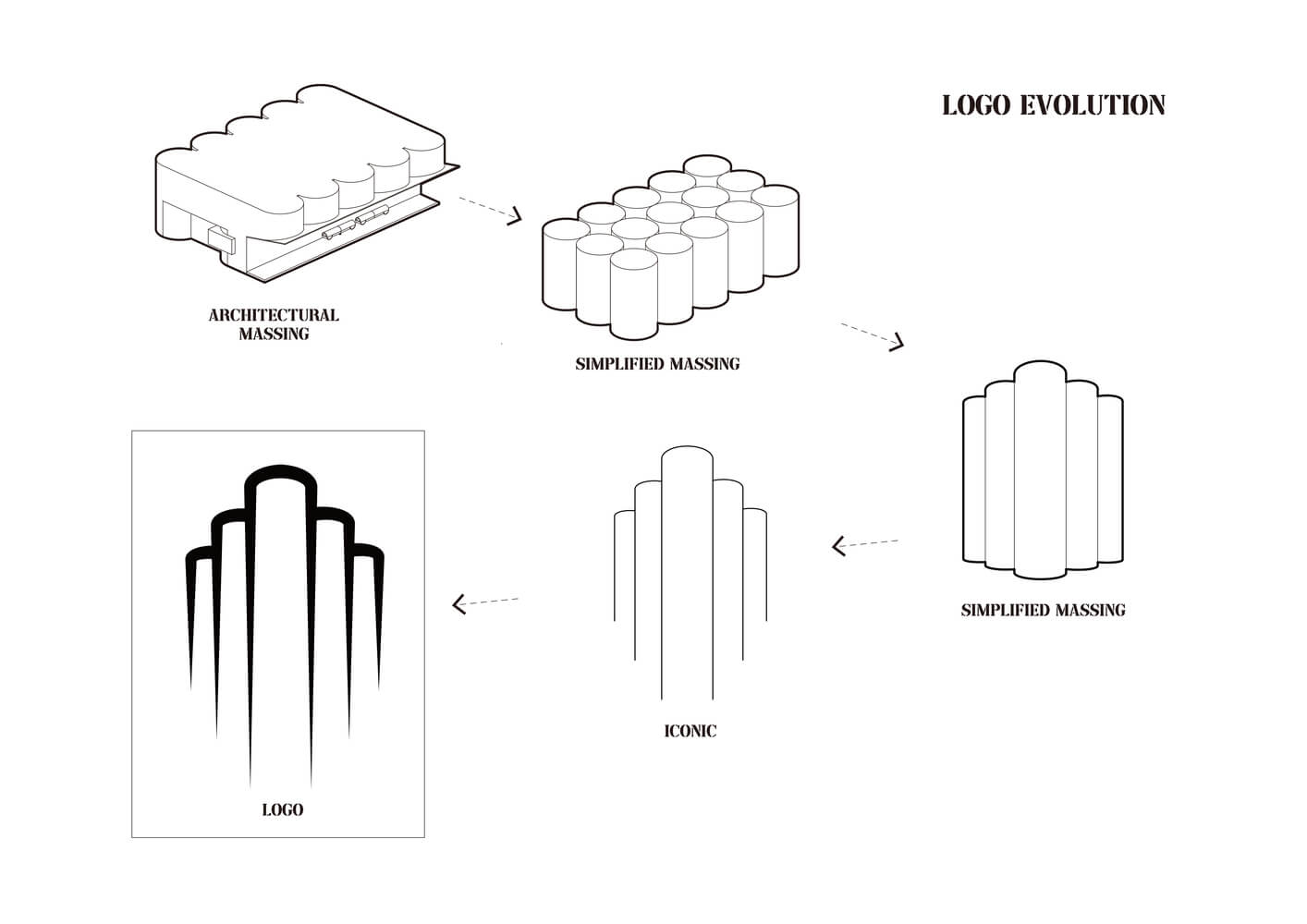 LOGO EVOLUTION

ARCHITECTURAL MASSING

SIMPLIFIED MASSING

SIMPLIFIED MASSING

ICONIC

LOGO