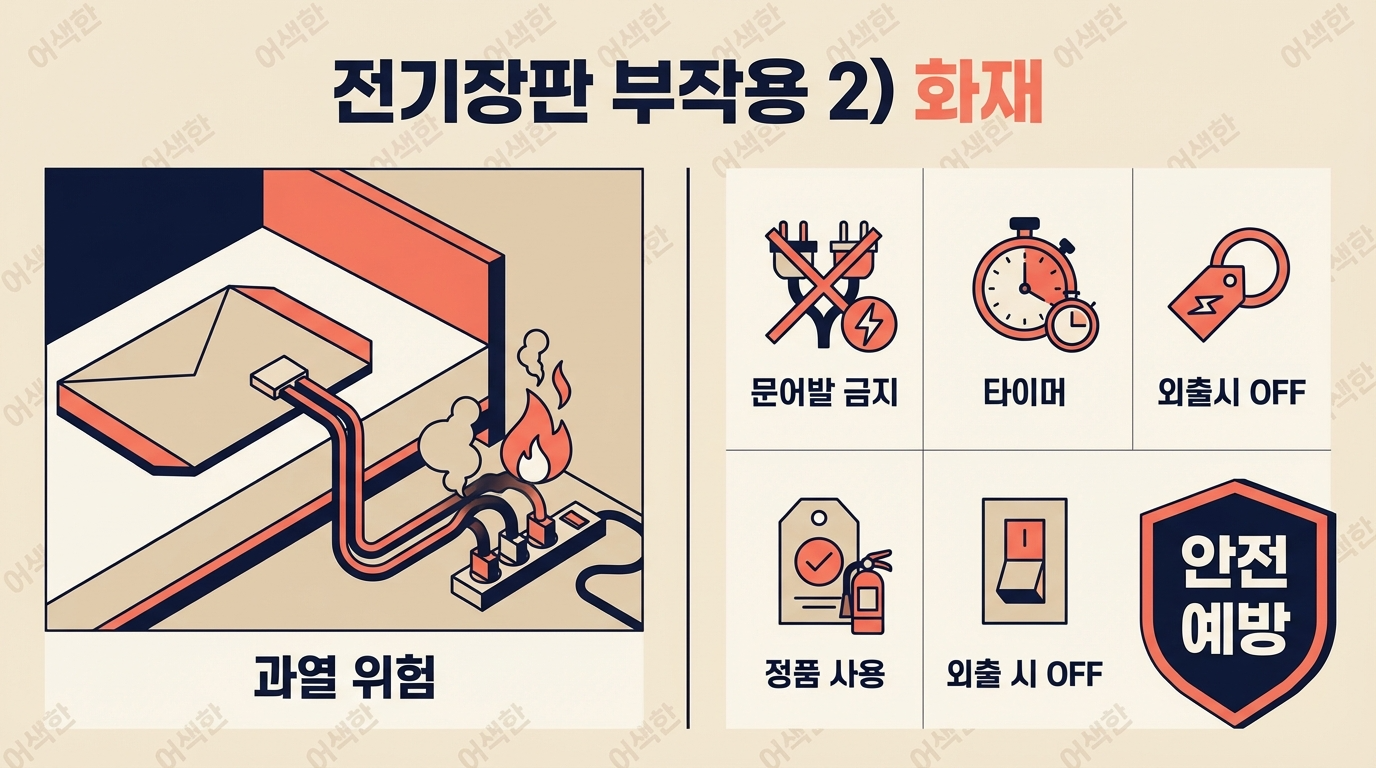 전기장판 부작용 2) 화재

과열 위험

문어발 금지

타이머

외출시 OFF

정품 사용

외출 시 OFF

안전 예방

어색한