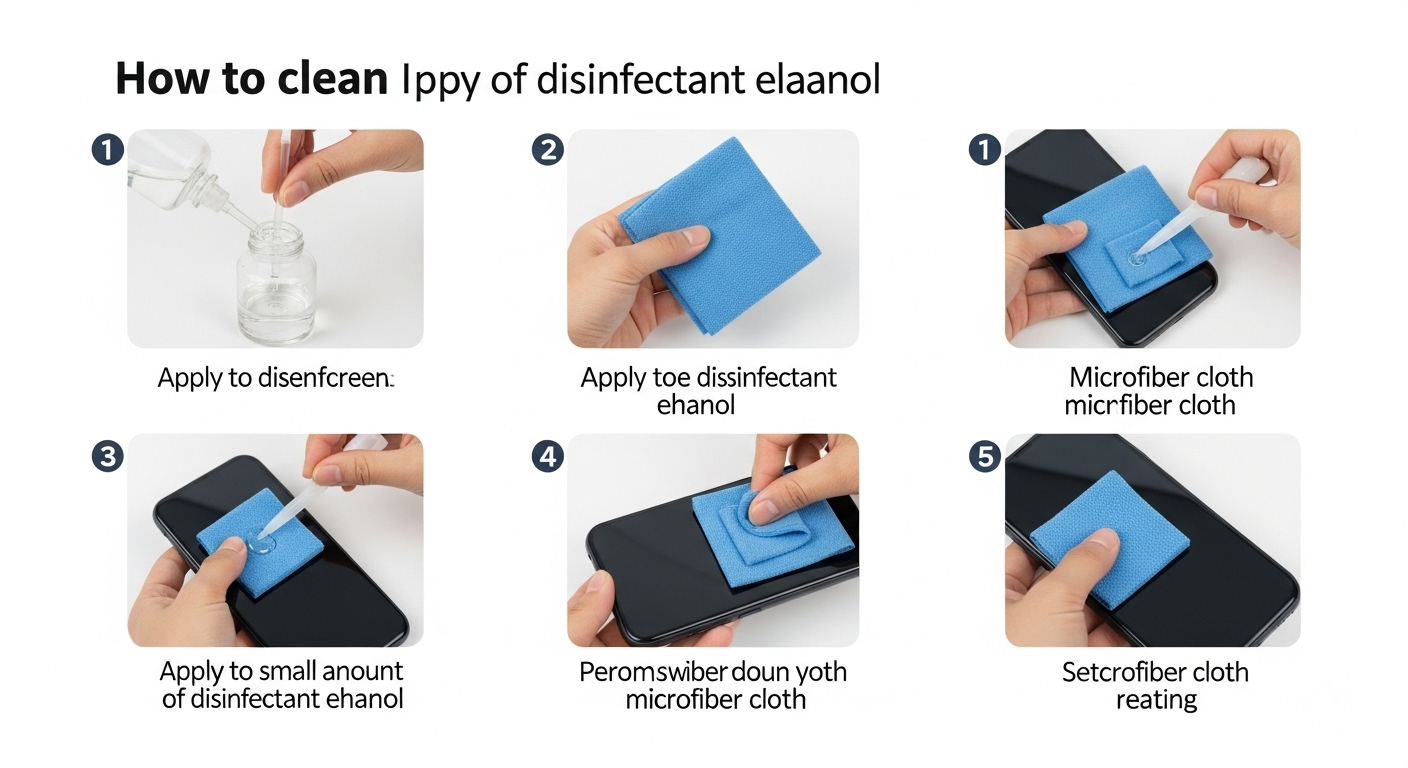 How to clean Ippy of disinfectant elaanol

1

Apply to disenfcreen:

2

Apply toe dissinfectant ehanol

1

Microfiber cloth micrfiber cloth

3

Apply to small anount of disinfectant ehanol

4

Peromswiber doun yoth microfiber cloth

5

Setcrofiber cloth reating