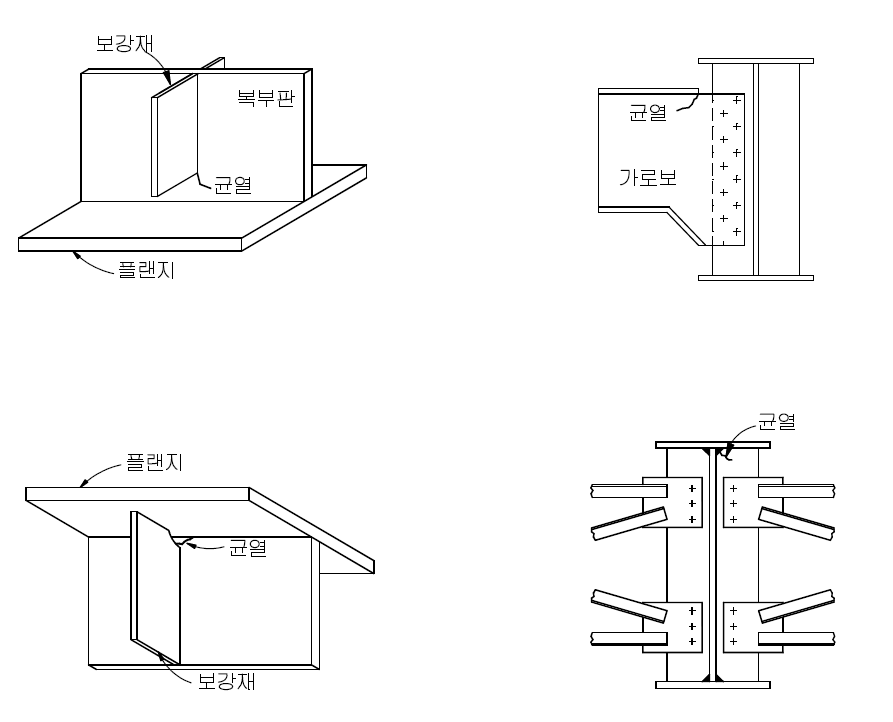 보강재
복부판
균열
플랜지

균열
가로보

플랜지
균열
보강재

균열