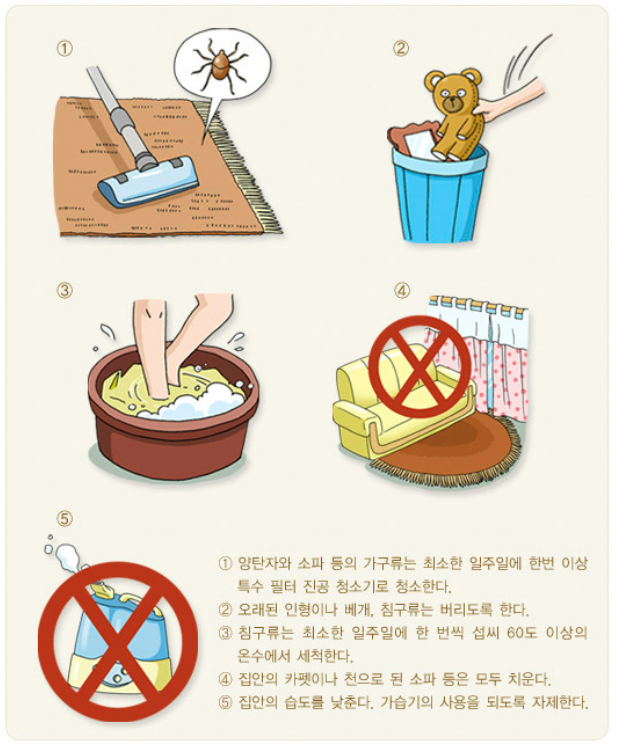 ①

②

③

④

⑤

① 양탄자와 소파 등의 가구류는 최소한 일주일에 한번 이상 특수 필터 진공 청소기로 청소한다.
② 오래된 인형이나 베개, 침구류는 버리도록 한다.
③ 침구류는 최소한 일주일에 한 번씩 섭씨 60도 이상의 온수에서 세척한다.
④ 집안의 카펫이나 천으로 된 소파 등은 모두 치운다.
⑤ 집안의 습도를 낮춘다. 가습기의 사용을 되도록 자제한다.