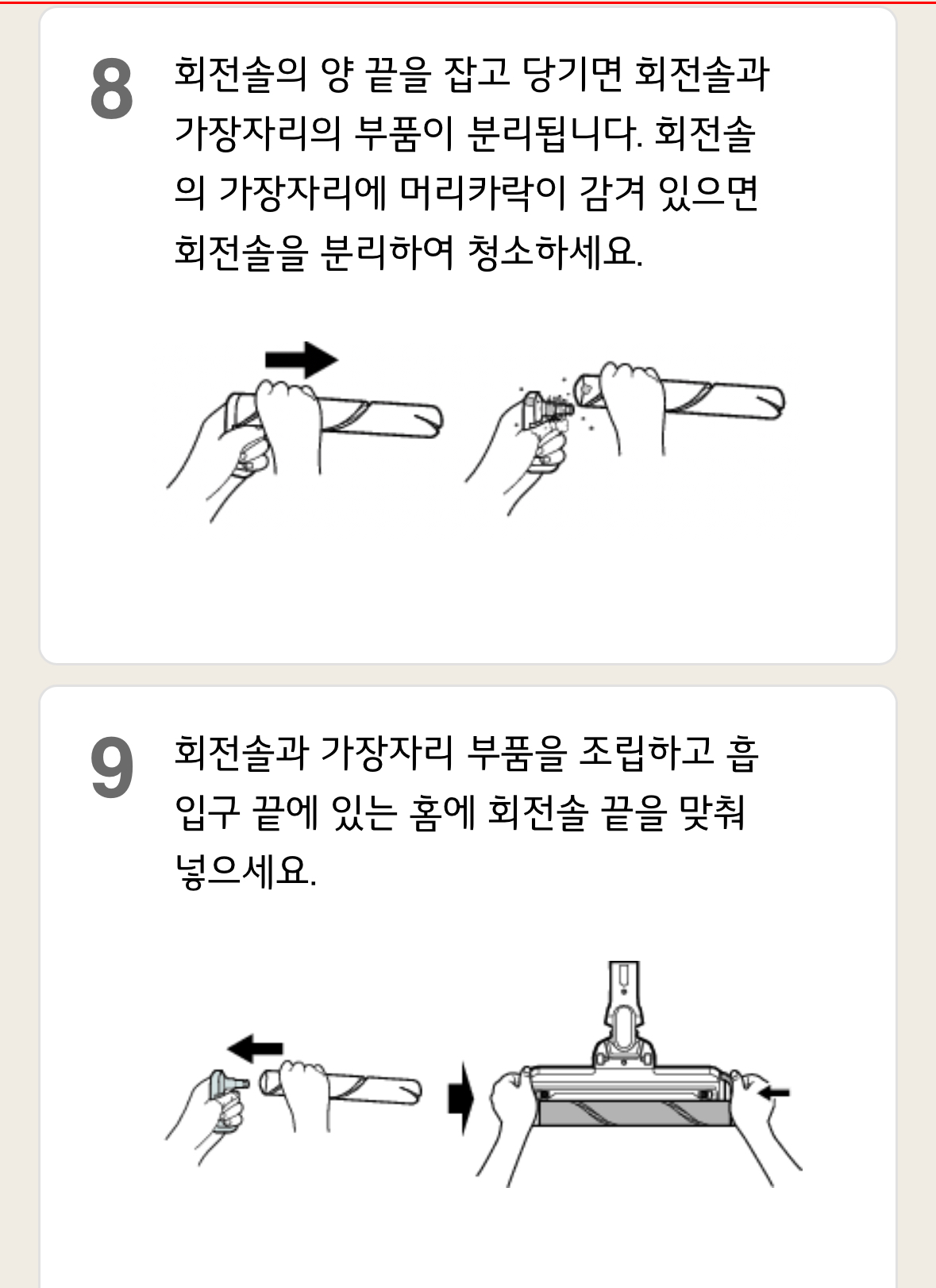 8 회전솔의 양 끝을 잡고 당기면 회전솔과 가장자리의 부품이 분리됩니다. 회전솔의 가장자리에 머리카락이 감겨 있으면 회전솔을 분리하여 청소하세요.

9 회전솔과 가장자리 부품을 조립하고 흡입구 끝에 있는 홈에 회전솔 끝을 맞춰 넣으세요.