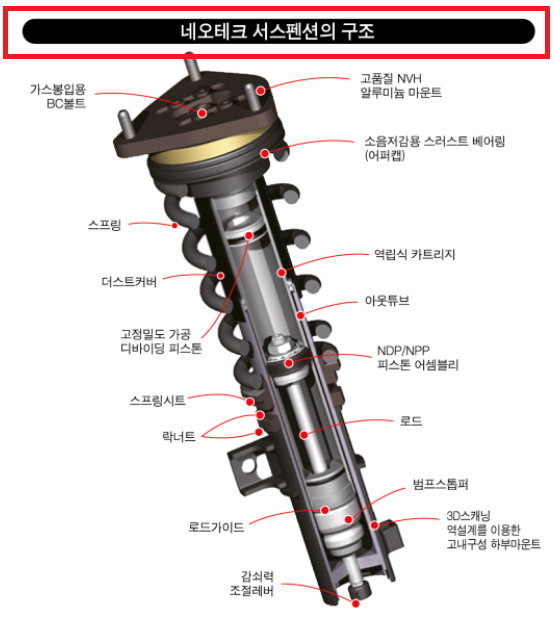 네오테크 서스펜션의 구조

가스봉입용
BC볼트

고품질 NVH
알루미늄 마운트

소음저감용 스러스트 베어링
(어퍼캡)

스프링

역립식 카트리지

더스트커버

아웃튜브

고정밀도 가공
디바이딩 피스톤

NDP/NPP
피스톤 어셈블리

스프링시트

락너트

로드

범프스톱퍼

로드가이드

3D스캐닝
역설계를 이용한
고내구성 하부마운트

감쇠력
조절레버