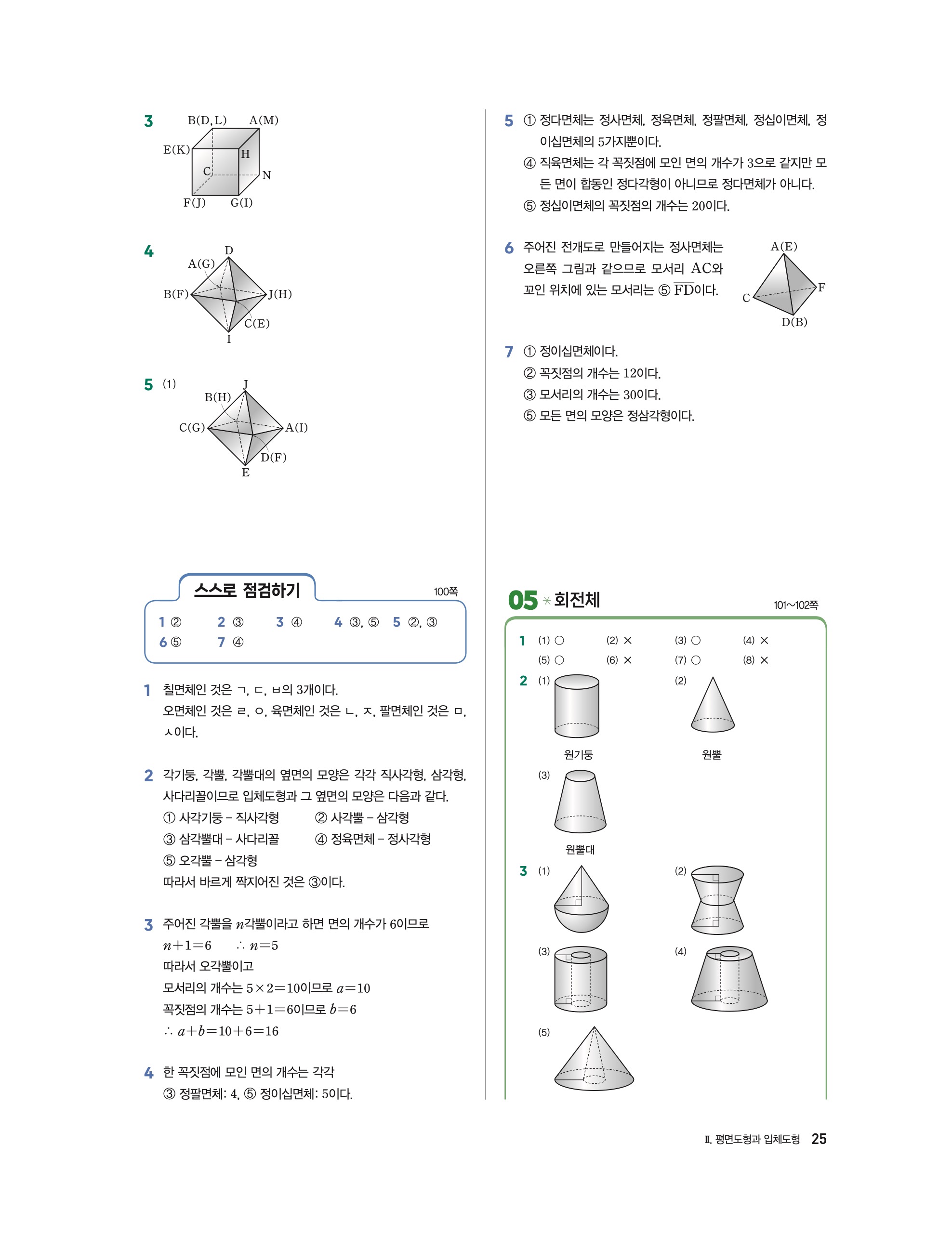 3
B(D, L) A(M)
E(K) H
C N
F(J) G(I)

4
D
A(G)
B(F) J(H)
C(E)
I

5 (1)
J
B(H)
C(G) A(I)
D(F)
E

스스로 점검하기 100쪽

1 ② 2 ③ 3 ④ 4 ③, ⑤ 5 ②, ③
6 ⑤ 7 ④

1 칠면체인 것은 ㄱ, ㄷ, ㅂ의 3개이다.
오면체인 것은 ㄹ, ㅇ, 육면체인 것은 ㄴ, ㅈ, 팔면체인 것은 ㅁ, ㅅ이다.

2 각기둥, 각뿔, 각뿔대의 옆면의 모양은 각각 직사각형, 삼각형, 사다리꼴이므로 입체도형과 그 옆면의 모양은 다음과 같다.
① 사각기둥 – 직사각형 ② 사각뿔 – 삼각형
③ 삼각뿔대 – 사다리꼴 ④ 정육면체 – 정사각형
⑤ 오각뿔 – 삼각형
따라서 바르게 짝지어진 것은 ③이다.

3 주어진 각뿔을 $n$각뿔이라고 하면 면의 개수가 6이므로
$n+1=6$ $\therefore n=5$
따라서 오각뿔이고
모서리의 개수는 $5\times2=10$이므로 $a=10$
꼭짓점의 개수는 $5+1=6$이므로 $b=6$
$\therefore a+b=10+6=16$

4 한 꼭짓점에 모인 면의 개수는 각각
③ 정팔면체: 4, ⑤ 정이십면체: 5이다.

5 ① 정다면체는 정사면체, 정육면체, 정팔면체, 정십이면체, 정이십면체의 5가지뿐이다.
④ 직육면체는 각 꼭짓점에 모인 면의 개수가 3으로 같지만 모든 면이 합동인 정다각형이 아니므로 정다면체가 아니다.
⑤ 정십이면체의 꼭짓점의 개수는 20이다.

6 주어진 전개도로 만들어지는 정사면체는 오른쪽 그림과 같으므로 모서리 AC와 꼬인 위치에 있는 모서리는 ⑤ $\overline{FD}$이다.
A(E)
C F
D(B)

7 ① 정이십면체이다.
② 꼭짓점의 개수는 12이다.
③ 모서리의 개수는 30이다.
⑤ 모든 면의 모양은 정삼각형이다.

05 회전체 101~102쪽

1 (1) ○ (2) × (3) ○ (4) ×
(5) ○ (6) × (7) ○ (8) ×
2 (1) (2)
원기둥 원뿔
(3)
원뿔대
3 (1) (2)
(3) (4)
(5)

Ⅱ. 평면도형과 입체도형 25