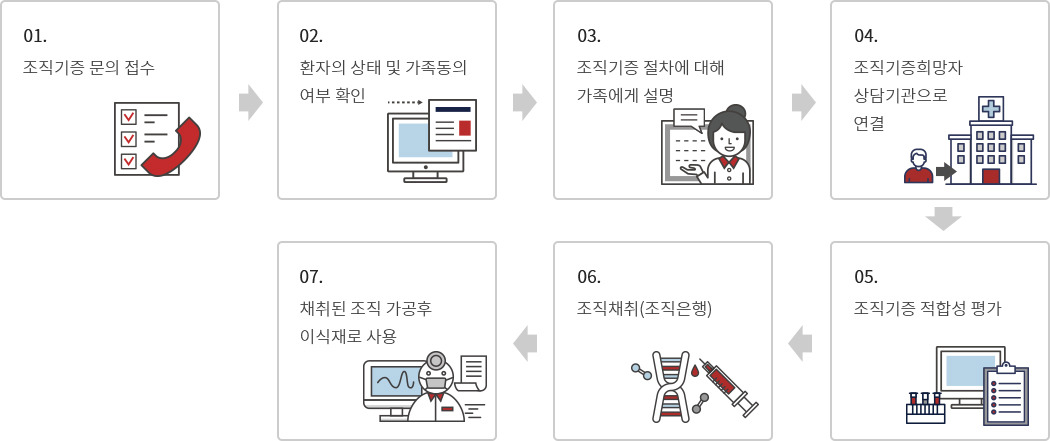 01.
조직기증 문의 접수

02.
환자의 상태 및 가족동의 여부 확인

03.
조직기증 절차에 대해 가족에게 설명

04.
조직기증희망자 상담기관으로 연결

05.
조직기증 적합성 평가

06.
조직채취(조직은행)

07.
채취된 조직 가공후 이식재로 사용