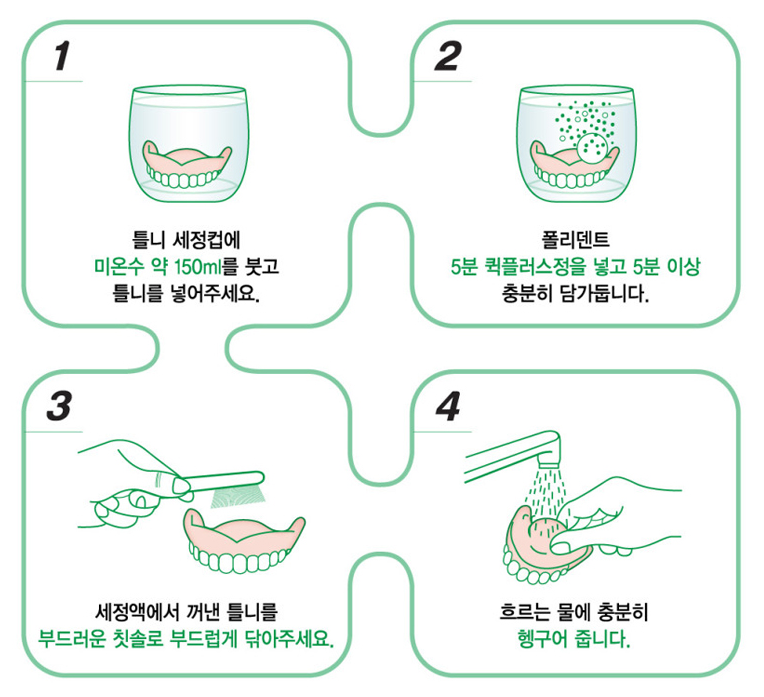 1

틀니 세정컵에
미온수 약 150ml를 붓고
틀니를 넣어주세요.

2

폴리덴트
5분 퀵플러스정을 넣고 5분 이상
충분히 담가둡니다.

3

세정액에서 꺼낸 틀니를
부드러운 칫솔로 부드럽게 닦아주세요.

4

흐르는 물에 충분히
헹구어 줍니다.