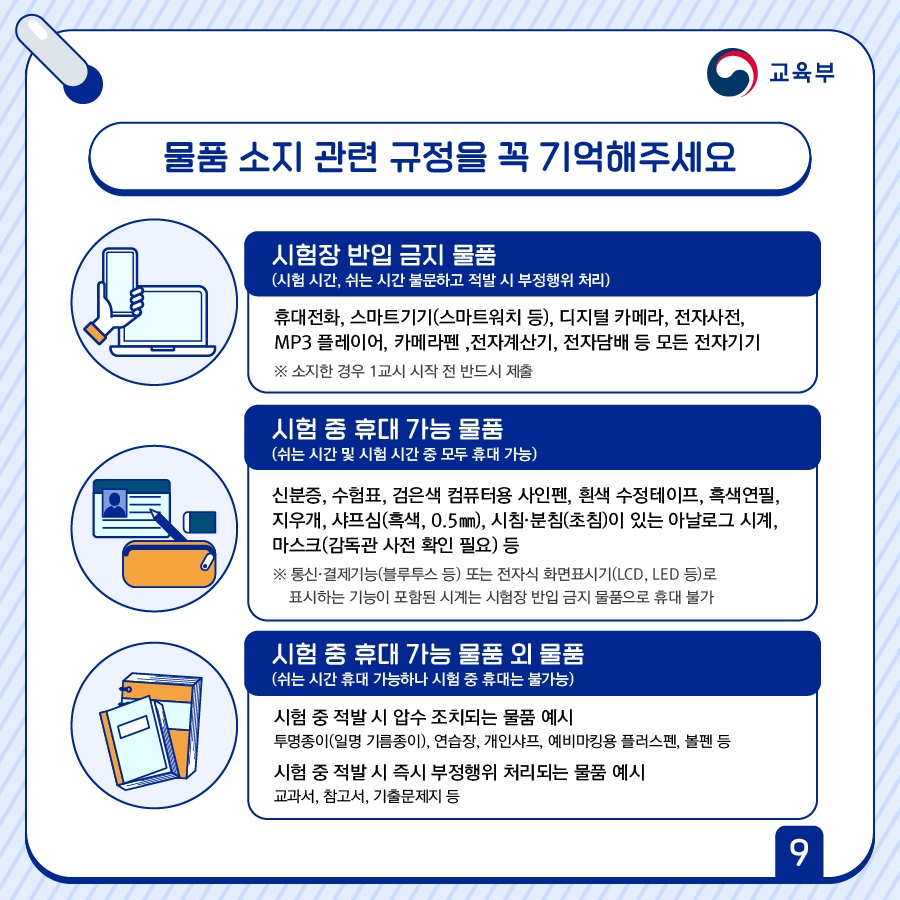 교육부

물품 소지 관련 규정을 꼭 기억해주세요

시험장 반입 금지 물품
(시험 시간, 쉬는 시간 불문하고 적발 시 부정행위 처리)

휴대전화, 스마트기기(스마트워치 등), 디지털 카메라, 전자사전, MP3 플레이어, 카메라펜 ,전자계산기, 전자담배 등 모든 전자기기

※ 소지한 경우 1교시 시작 전 반드시 제출

시험 중 휴대 가능 물품
(쉬는 시간 및 시험 시간 중 모두 휴대 가능)

신분증, 수험표, 검은색 컴퓨터용 사인펜, 흰색 수정테이프, 흑색연필, 지우개, 샤프심(흑색, 0.5㎜), 시침·분침(초침)이 있는 아날로그 시계, 마스크(감독관 사전 확인 필요) 등

※ 통신·결제기능(블루투스 등) 또는 전자식 화면표시기(LCD, LED 등)로 표시하는 기능이 포함된 시계는 시험장 반입 금지 물품으로 휴대 불가

시험 중 휴대 가능 물품 외 물품
(쉬는 시간 휴대 가능하나 시험 중 휴대는 불가능)

시험 중 적발 시 압수 조치되는 물품 예시
투명종이(일명 기름종이), 연습장, 개인샤프, 예비마킹용 플러스펜, 볼펜 등

시험 중 적발 시 즉시 부정행위 처리되는 물품 예시
교과서, 참고서, 기출문제지 등

9