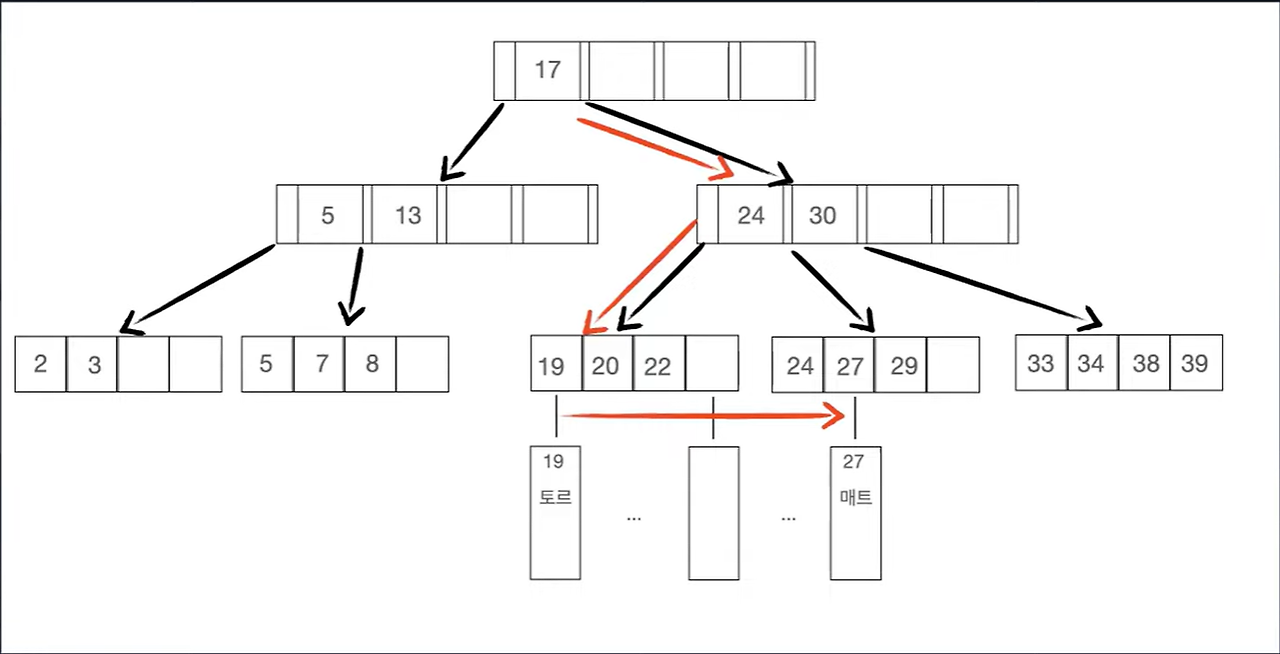 17

5 13

24 30

2 3

5 7 8

19 20 22

24 27 29

33 34 38 39

19
토르

...

...

27
매트