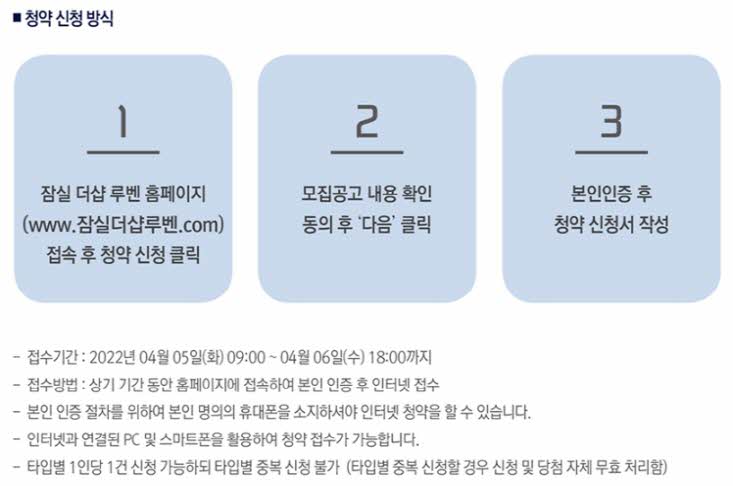 ■ 청약 신청 방식

1

잠실 더샵 루벤 홈페이지
(www.잠실더샵루벤.com)
접속 후 청약 신청 클릭

2

모집공고 내용 확인
동의 후 '다음' 클릭

3

본인인증 후
청약 신청서 작성

- 접수기간 : 2022년 04월 05일(화) 09:00 ~ 04월 06일(수) 18:00까지
- 접수방법 : 상기 기간 동안 홈페이지에 접속하여 본인 인증 후 인터넷 접수
- 본인 인증 절차를 위하여 본인 명의의 휴대폰을 소지하셔야 인터넷 청약을 할 수 있습니다.
- 인터넷과 연결된 PC 및 스마트폰을 활용하여 청약 접수가 가능합니다.
- 타입별 1인당 1건 신청 가능하되 타입별 중복 신청 불가 (타입별 중복 신청할 경우 신청 및 당첨 자체 무효 처리함)