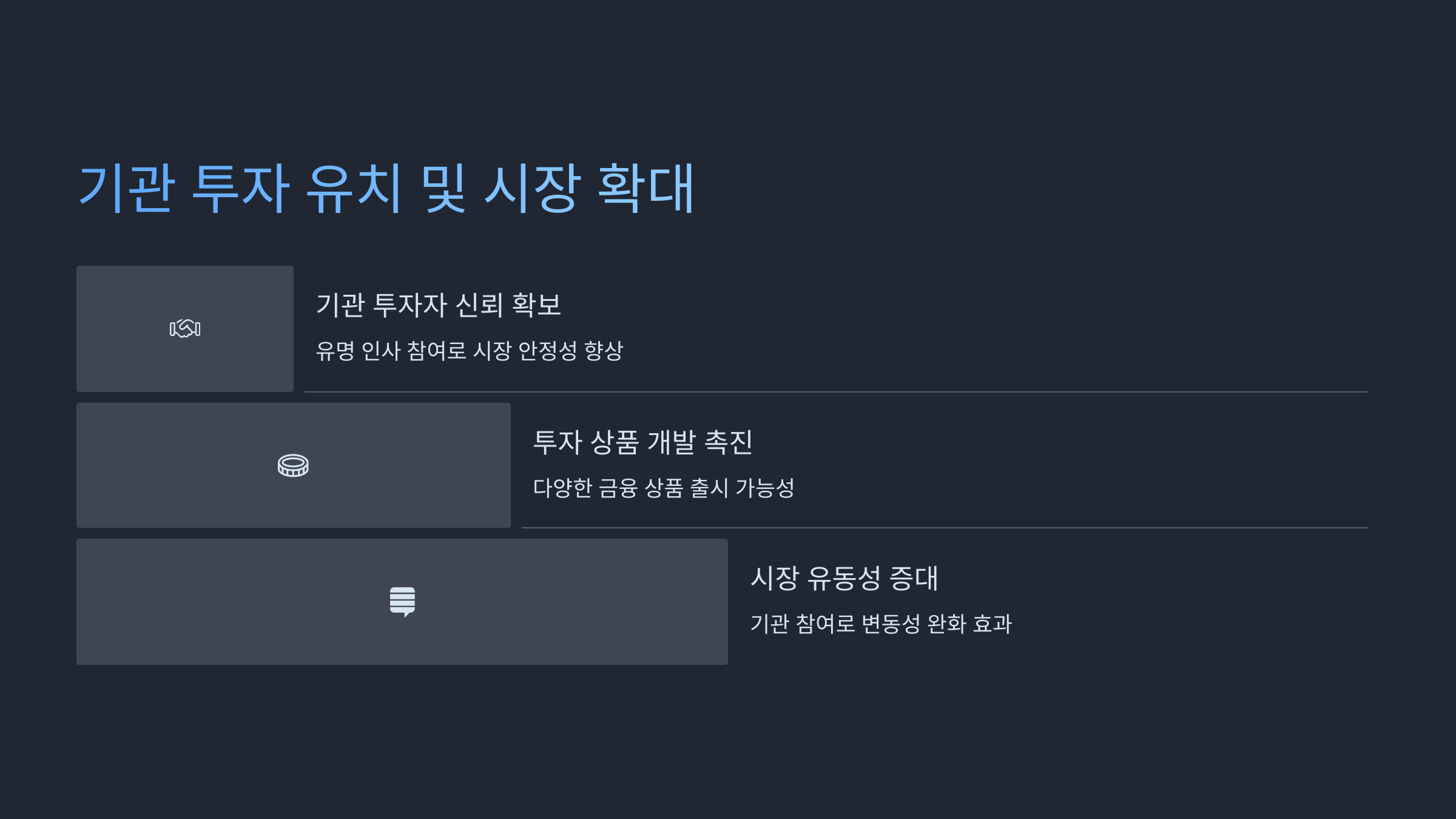 기관 투자 유치 및 시장 확대

기관 투자자 신뢰 확보

유명 인사 참여로 시장 안정성 향상

투자 상품 개발 촉진

다양한 금융 상품 출시 가능성

시장 유동성 증대

기관 참여로 변동성 완화 효과