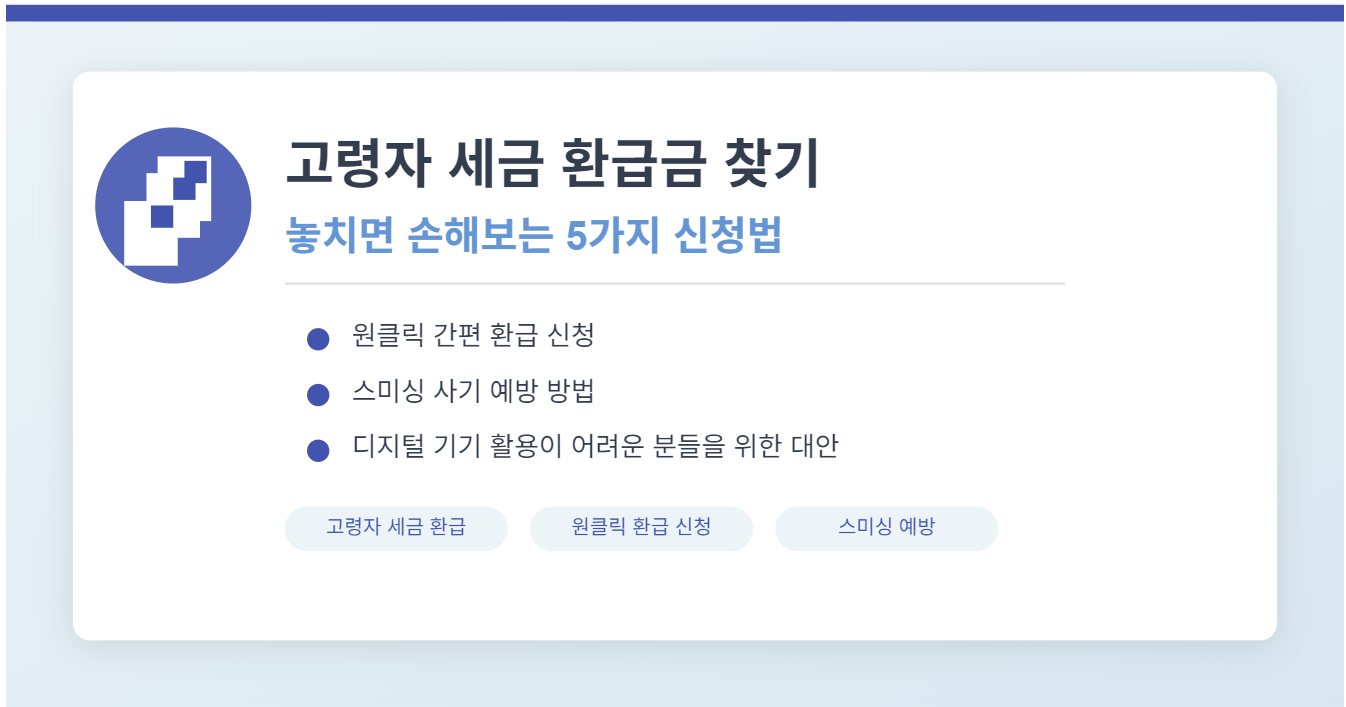 고령자 세금 환급금 찾기

놓치면 손해보는 5가지 신청법

• 원클릭 간편 환급 신청
• 스미싱 사기 예방 방법
• 디지털 기기 활용이 어려운 분들을 위한 대안

고령자 세금 환급 원클릭 환급 신청 스미싱 예방