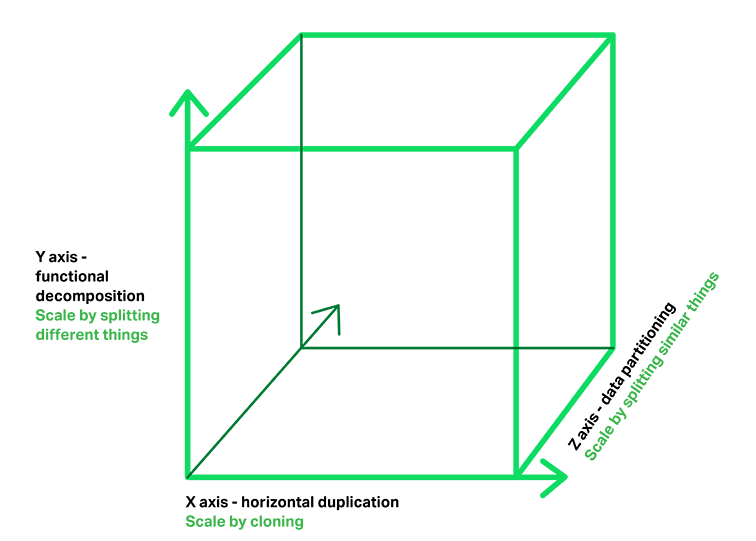 Y axis - functional decomposition
Scale by splitting different things

Z axis - data partitioning
Scale by splitting similar things

X axis - horizontal duplication
Scale by cloning