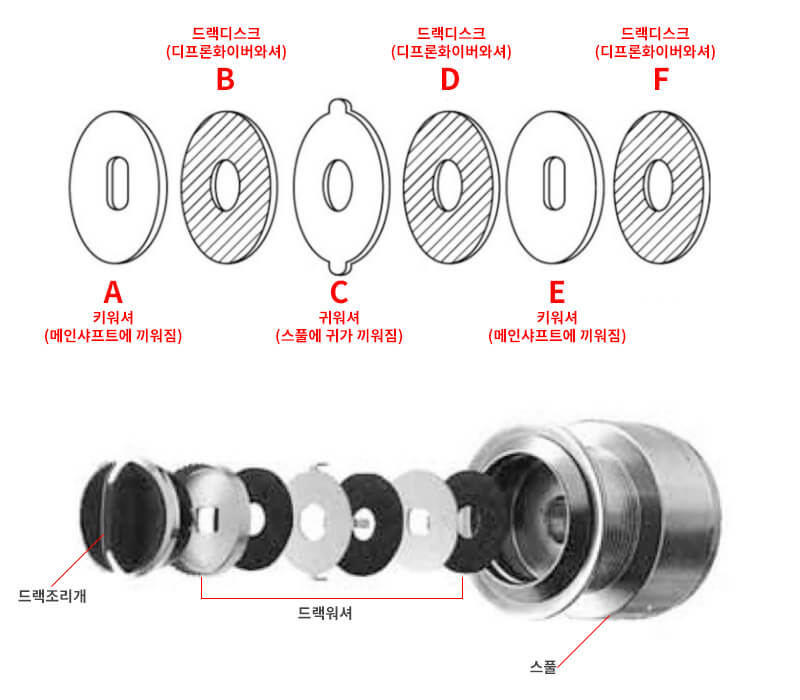 드랙디스크
(디프론화이버와셔)
B

드랙디스크
(디프론화이버와셔)
D

드랙디스크
(디프론화이버와셔)
F

A
키워셔
(메인샤프트에 끼워짐)

C
귀워셔
(스풀에 귀가 끼워짐)

E
키워셔
(메인샤프트에 끼워짐)

드랙조리개

드랙워셔

스풀