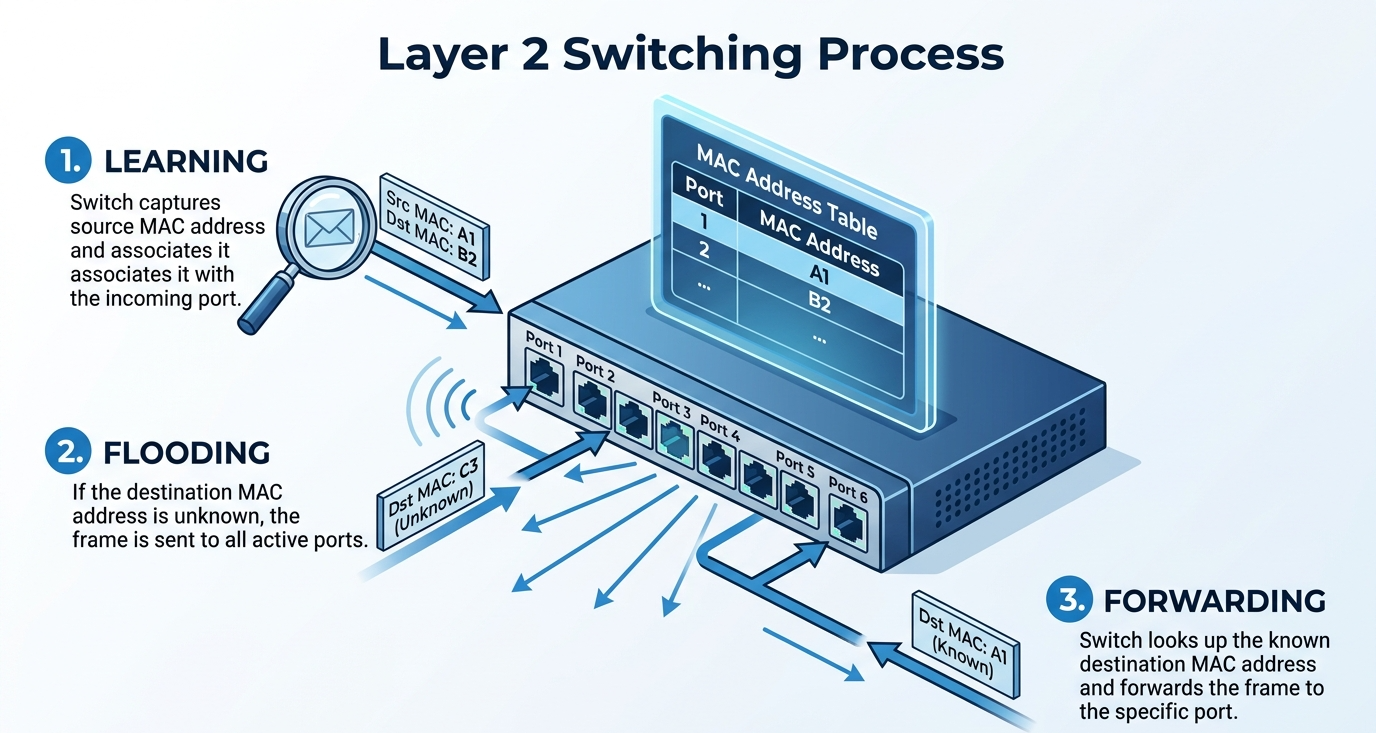 Layer 2 Switching Process

1. LEARNING

Switch captures source MAC address and associates it associates it with the incoming port.

Src MAC: A1
Dst MAC: B2

MAC Address Table

| Port | MAC Address |
|---|---|
| 1 | A1 |
| 2 | B2 |
| ... | ... |

Port 1
Port 2
Port 3
Port 4
Port 5
Port 6

2. FLOODING

If the destination MAC address is unknown, the frame is sent to all active ports.

Dst MAC: C3
(Unknown)

3. FORWARDING

Switch looks up the known destination MAC address and forwards the frame to the specific port.

Dst MAC: A1
(Known)