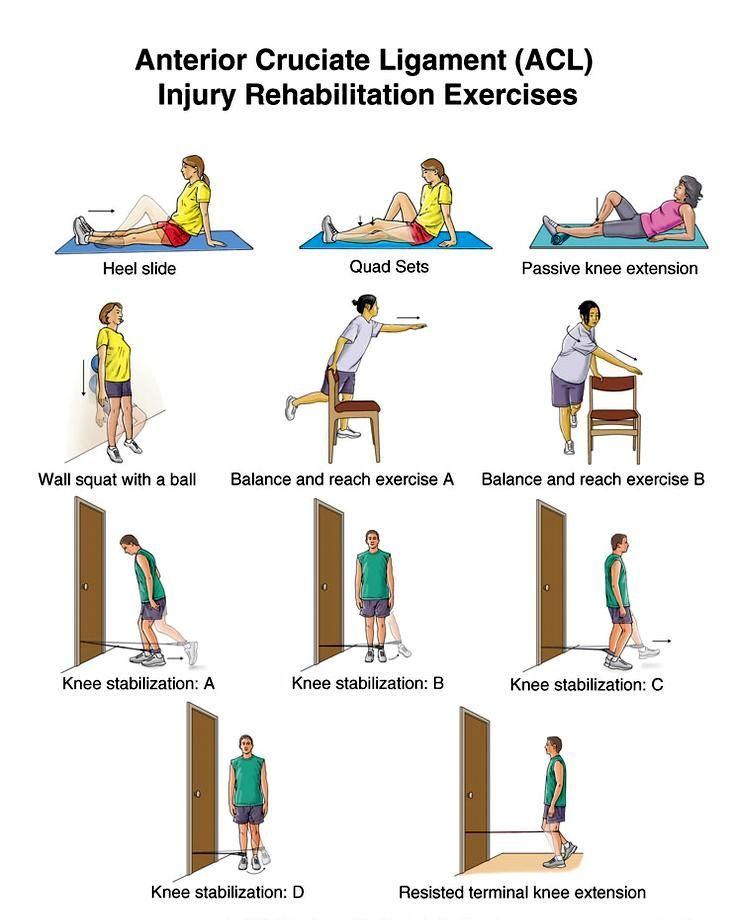 Anterior Cruciate Ligament (ACL)
Injury Rehabilitation Exercises

Heel slide

Quad Sets

Passive knee extension

Wall squat with a ball

Balance and reach exercise A

Balance and reach exercise B

Knee stabilization: A

Knee stabilization: B

Knee stabilization: C

Knee stabilization: D

Resisted terminal knee extension