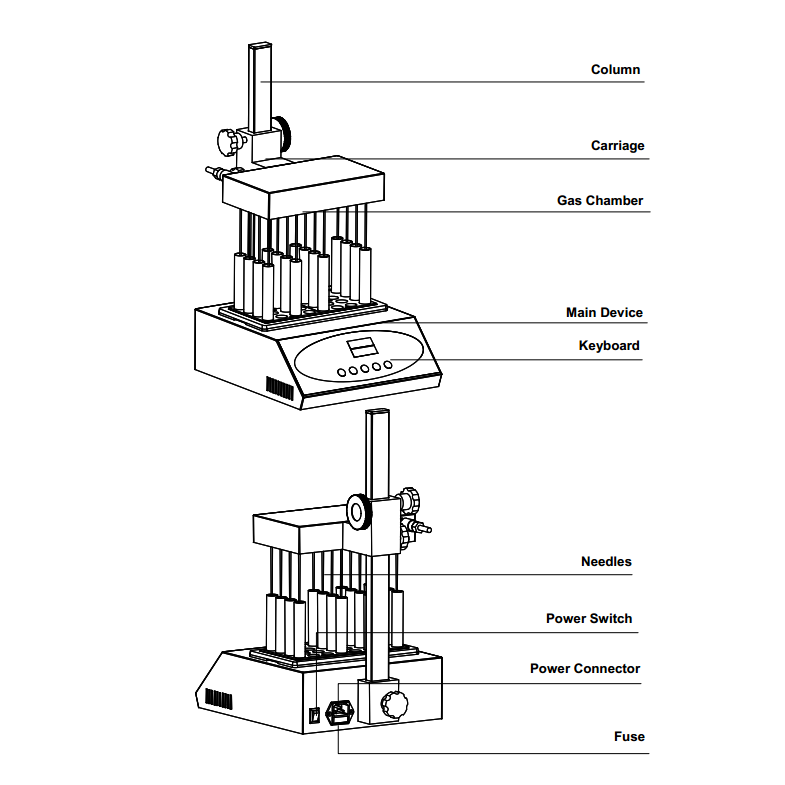 Column

Carriage

Gas Chamber

Main Device

Keyboard

Needles

Power Switch

Power Connector

Fuse