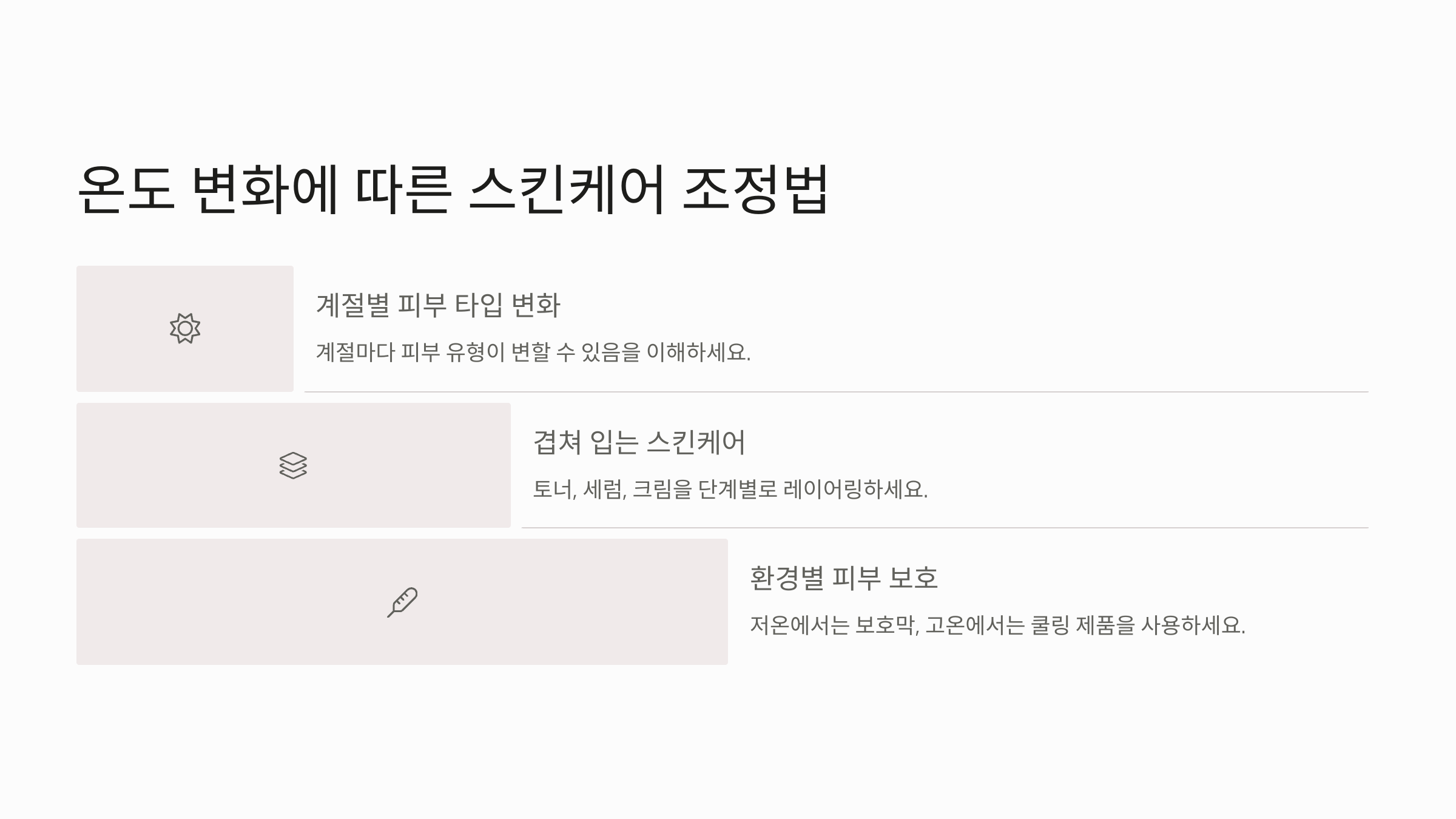 온도 변화에 따른 스킨케어 조정법

계절별 피부 타입 변화

계절마다 피부 유형이 변할 수 있음을 이해하세요.

겹쳐 입는 스킨케어

토너, 세럼, 크림을 단계별로 레이어링하세요.

환경별 피부 보호

저온에서는 보호막, 고온에서는 쿨링 제품을 사용하세요.