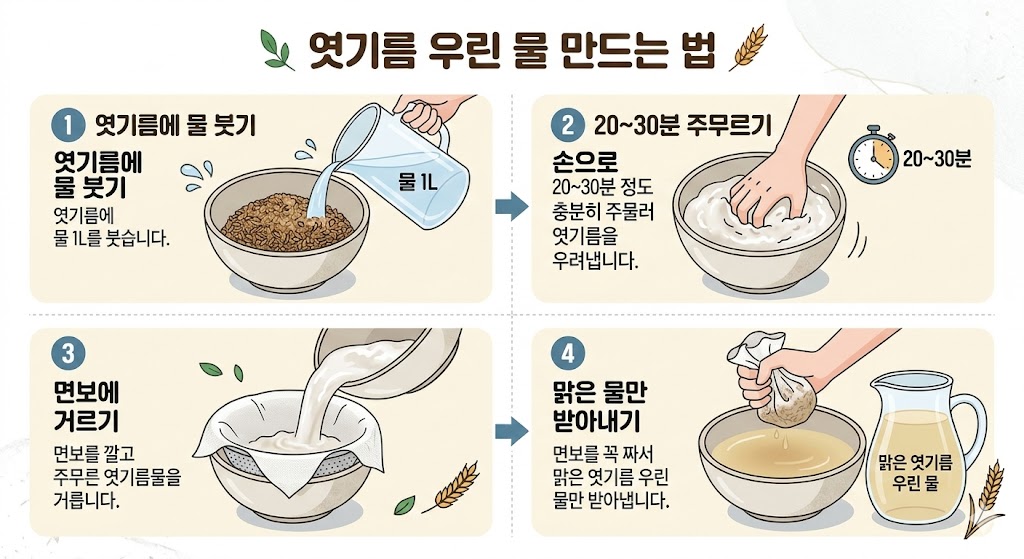 엿기름 우린 물 만드는 법

1 엿기름에 물 붓기

엿기름에 물 붓기

엿기름에 물 1L를 붓습니다.

물 1L

2 20~30분 주무르기

손으로

20~30분 정도 충분히 주물러 엿기름을 우려냅니다.

20~30분

3

면보에 거르기

면보를 깔고 주무른 엿기름물을 거릅니다.

4

맑은 물만 받아내기

면보를 꼭 짜서 맑은 엿기름 우린 물만 받아냅니다.

맑은 엿기름 우린 물