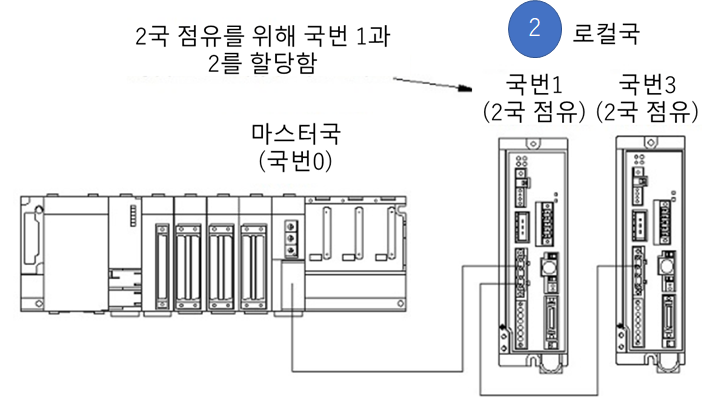 2국 점유를 위해 국번 1과 2를 할당함

2 로컬국

국번1 (2국 점유)

국번3 (2국 점유)

마스터국 (국번0)