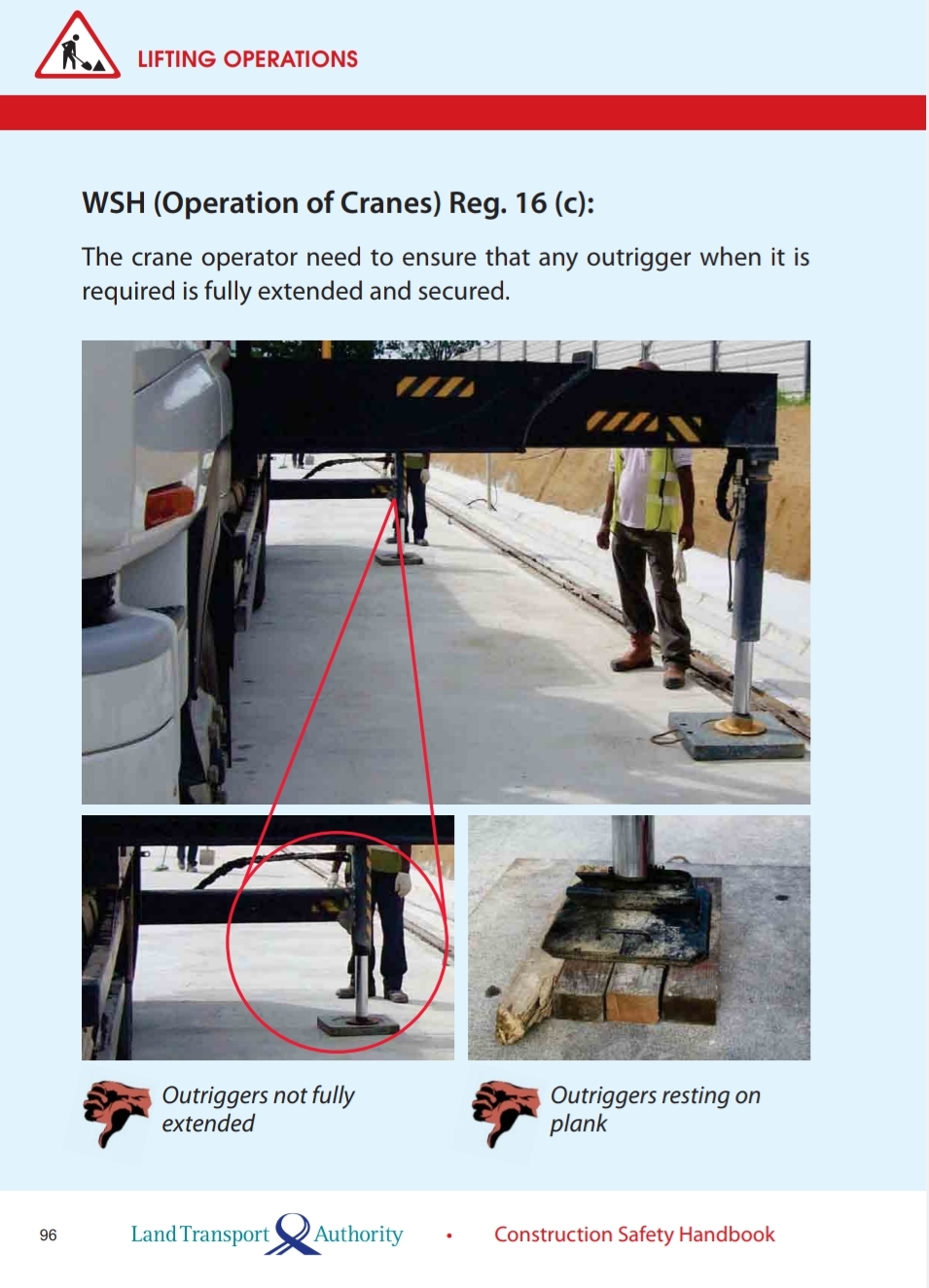 LIFTING OPERATIONS

WSH (Operation of Cranes) Reg. 16 (c):

The crane operator need to ensure that any outrigger when it is required is fully extended and secured.

Outriggers not fully extended

Outriggers resting on plank

96 Land Transport Authority • Construction Safety Handbook