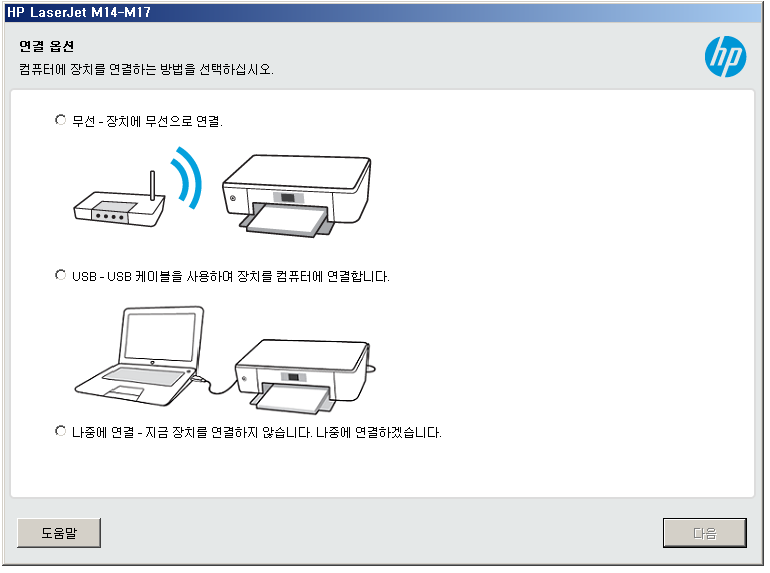 HP LaserJet M14-M17

연결 옵션
컴퓨터에 장치를 연결하는 방법을 선택하십시오.

hp

무선 - 장치에 무선으로 연결.

USB - USB 케이블을 사용하여 장치를 컴퓨터에 연결합니다.

나중에 연결 - 지금 장치를 연결하지 않습니다. 나중에 연결하겠습니다.

도움말

다음