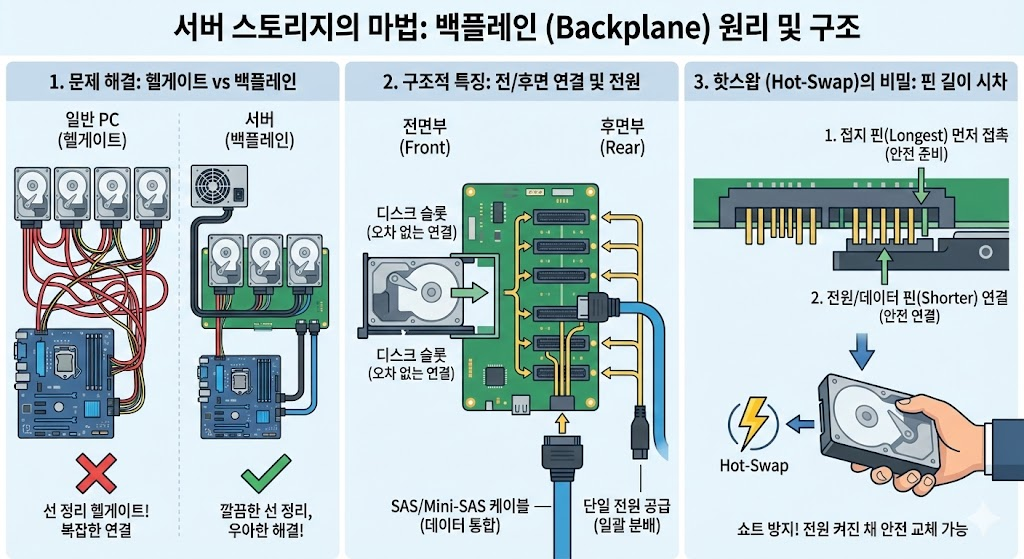 서버 스토리지의 마법: 백플레인 (Backplane) 원리 및 구조

1. 문제 해결: 헬게이트 vs 백플레인

일반 PC
(헬게이트)

서버
(백플레인)

선 정리 헬게이트!
복잡한 연결

깔끔한 선 정리,
우아한 해결!

2. 구조적 특징: 전/후면 연결 및 전원

전면부
(Front)

후면부
(Rear)

디스크 슬롯
(오차 없는 연결)

디스크 슬롯
(오차 없는 연결)

SAS/Mini-SAS 케이블
(데이터 통합)

단일 전원 공급
(일괄 분배)

3. 핫스왑 (Hot-Swap)의 비밀: 핀 길이 시차

1. 접지 핀(Longest) 먼저 접촉
(안전 준비)

2. 전원/데이터 핀(Shorter) 연결
(안전 연결)

Hot-Swap

쇼트 방지! 전원 켜진 채 안전 교체 가능