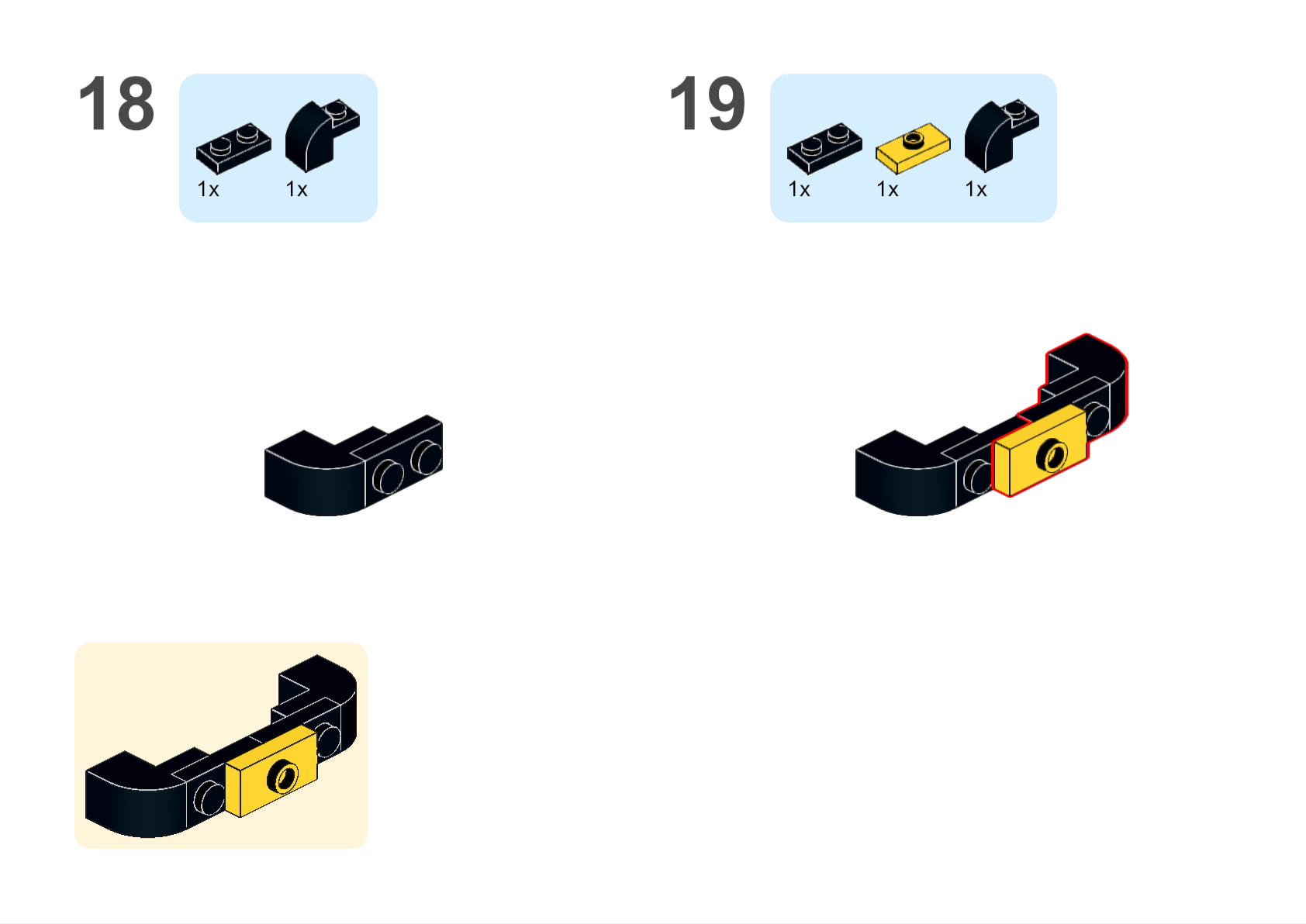 18

1x 1x

19

1x 1x 1x