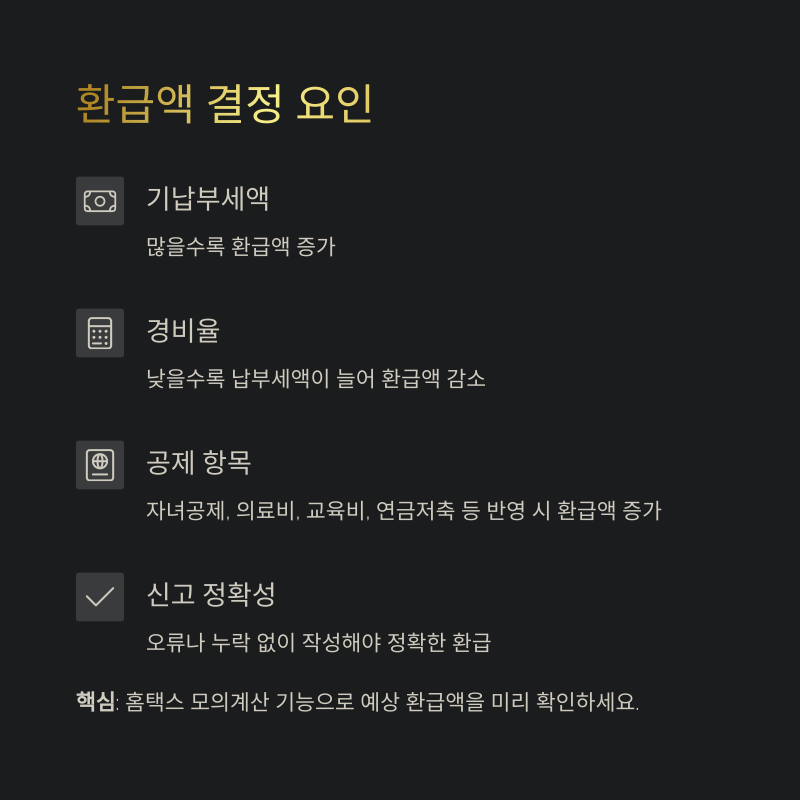 환급액 결정 요인

기납부세액

많을수록 환급액 증가

경비율

낮을수록 납부세액이 늘어 환급액 감소

공제 항목

자녀공제, 의료비, 교육비, 연금저축 등 반영 시 환급액 증가

신고 정확성

오류나 누락 없이 작성해야 정확한 환급

핵심: 홈택스 모의계산 기능으로 예상 환급액을 미리 확인하세요.