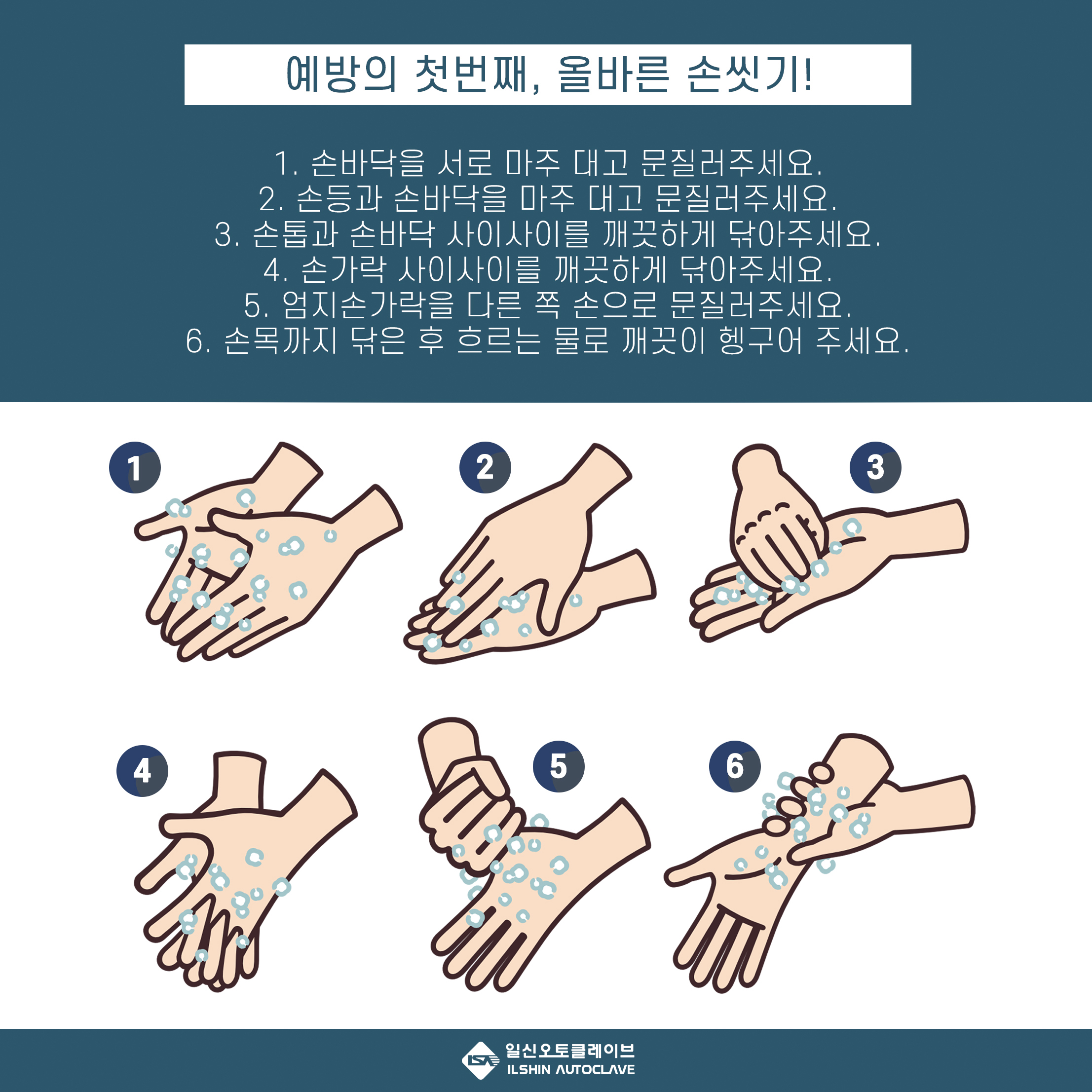 예방의 첫번째, 올바른 손씻기!

1. 손바닥을 서로 마주 대고 문질러주세요.
2. 손등과 손바닥을 마주 대고 문질러주세요.
3. 손톱과 손바닥 사이사이를 깨끗하게 닦아주세요.
4. 손가락 사이사이를 깨끗하게 닦아주세요.
5. 엄지손가락을 다른 쪽 손으로 문질러주세요.
6. 손목까지 닦은 후 흐르는 물로 깨끗이 헹구어 주세요.

1

2

3

4

5

6

ISA
일신오토클레이브
ILSHIN AUTOCLAVE