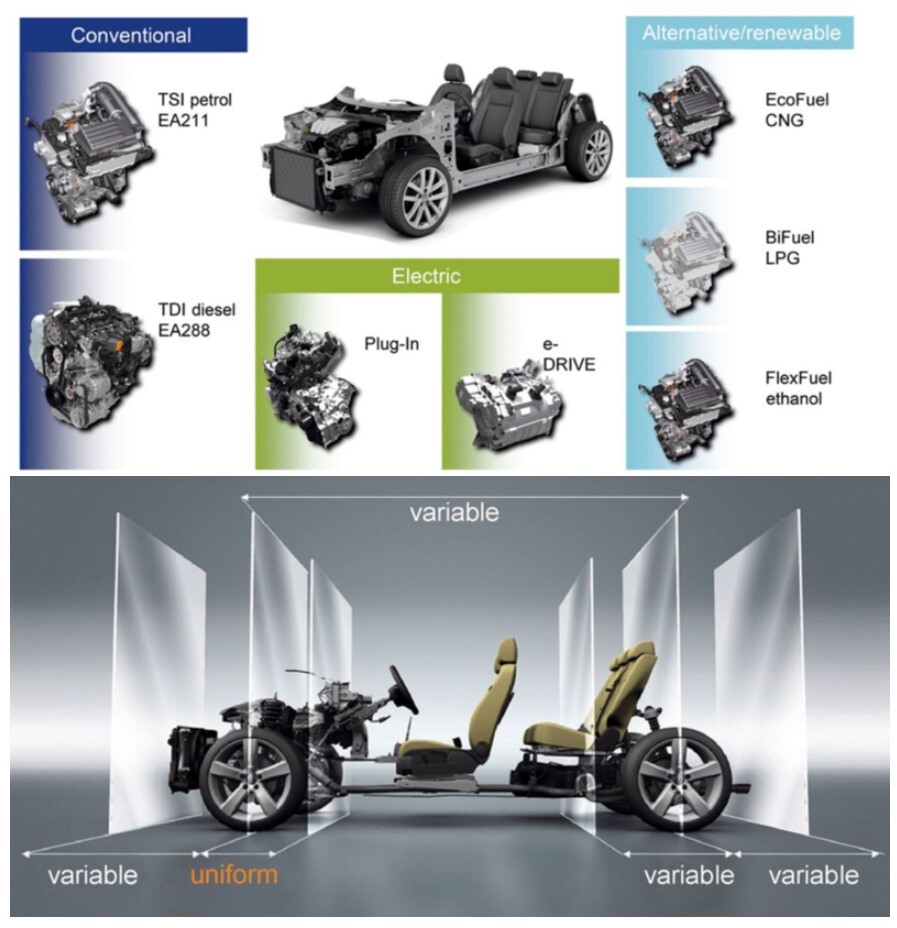 Conventional

TSI petrol
EA211

TDI diesel
EA288

Electric

Plug-In

e-DRIVE

Alternative/renewable

EcoFuel
CNG

BiFuel
LPG

FlexFuel
ethanol

variable

variable uniform variable variable