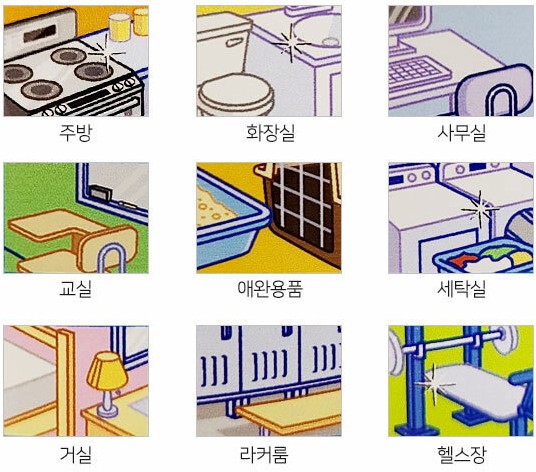 주방

화장실

사무실

교실

애완용품

세탁실

거실

라커룸

헬스장