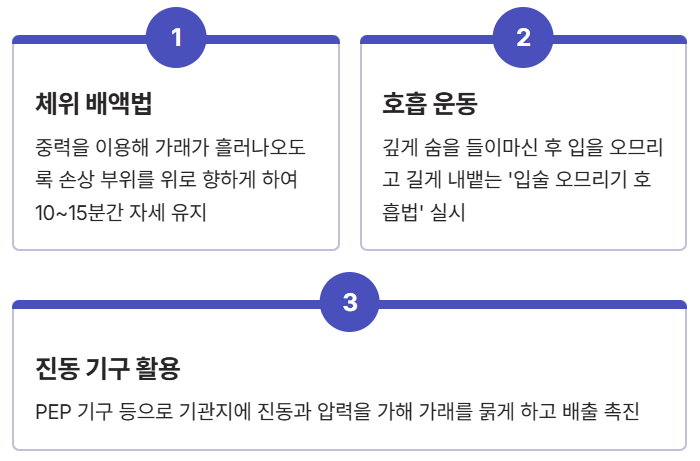 1

체위 배액법

중력을 이용해 가래가 흘러나오도록 손상 부위를 위로 향하게 하여 10~15분간 자세 유지

2

호흡 운동

깊게 숨을 들이마신 후 입을 오므리고 길게 내뱉는 '입술 오므리기 호흡법' 실시

3

진동 기구 활용

PEP 기구 등으로 기관지에 진동과 압력을 가해 가래를 묽게 하고 배출 촉진