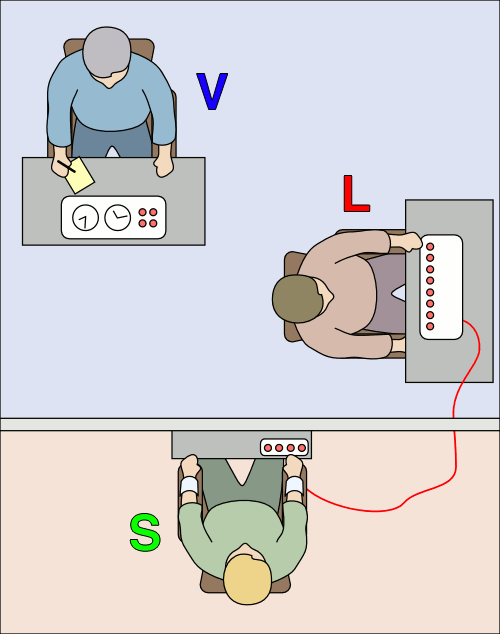 V

L

S