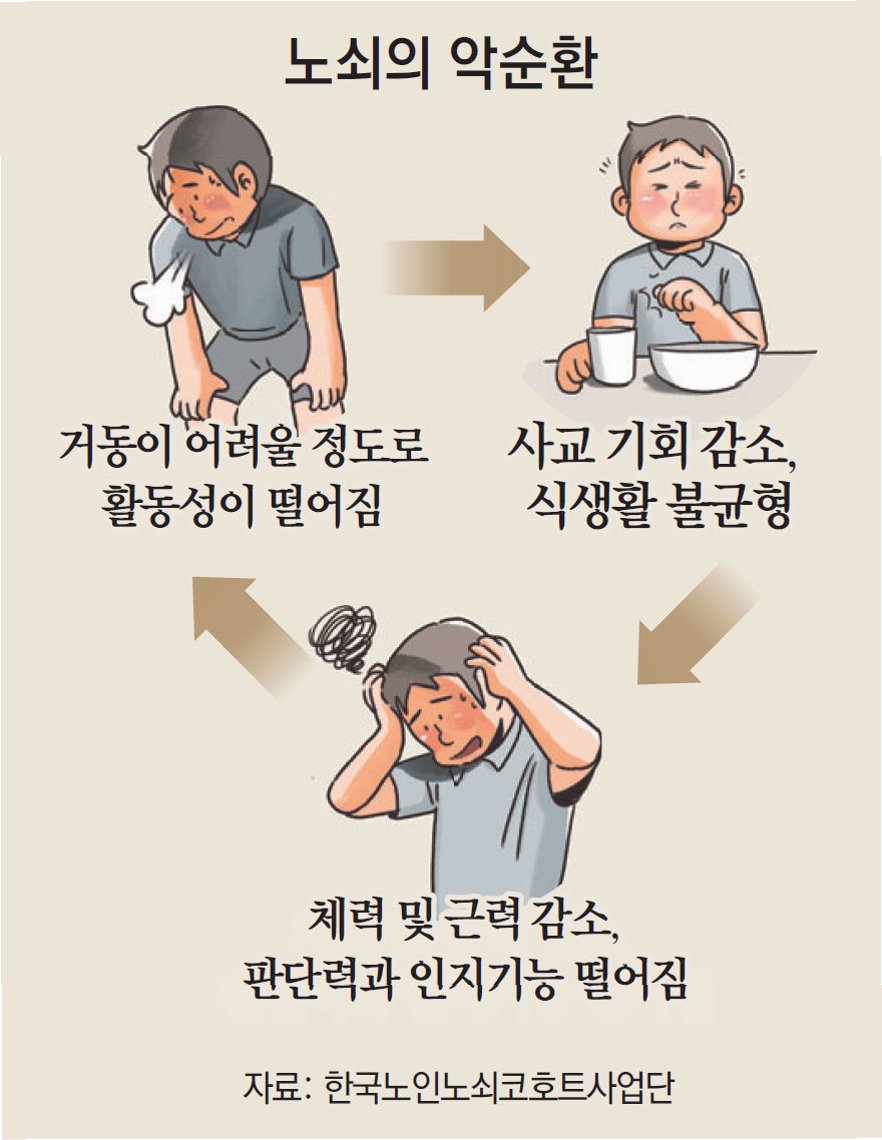 노쇠의 악순환

거동이 어려울 정도로
활동성이 떨어짐

사교 기회 감소,
식생활 불균형

체력 및 근력 감소,
판단력과 인지기능 떨어짐

자료: 한국노인노쇠코호트사업단