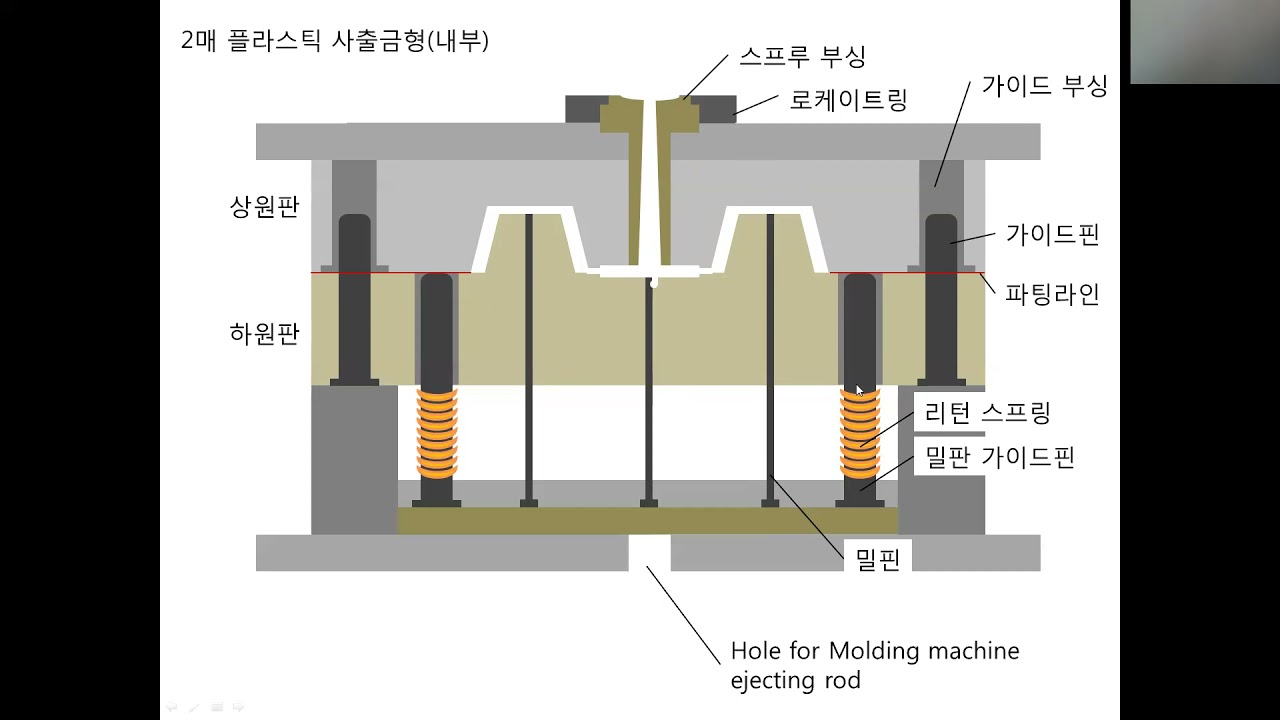 2매 플라스틱 사출금형(내부)

스프루 부싱

로케이트링

가이드 부싱

상원판

가이드핀

파팅라인

하원판

리턴 스프링

밀판 가이드핀

밀핀

Hole for Molding machine ejecting rod