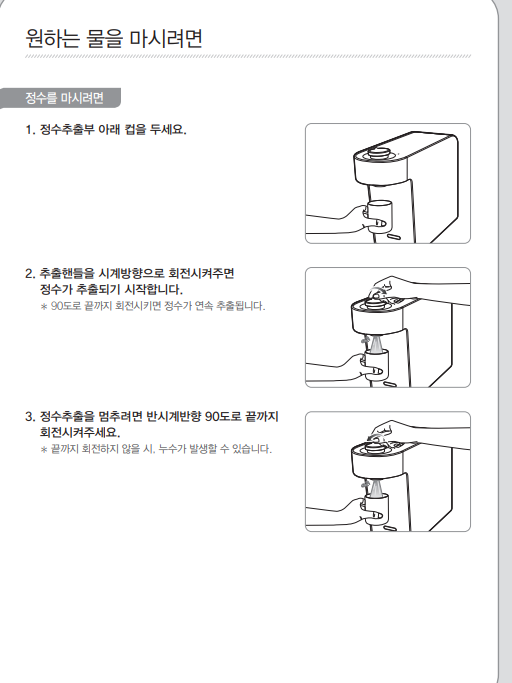 원하는 물을 마시려면

정수를 마시려면

1. 정수추출부 아래 컵을 두세요.

2. 추출핸들을 시계방향으로 회전시켜주면 정수가 추출되기 시작합니다.
＊ 90도로 끝까지 회전시키면 정수가 연속 추출됩니다.

3. 정수추출을 멈추려면 반시계반향 90도로 끝까지 회전시켜주세요.
＊ 끝까지 회전하지 않을 시, 누수가 발생할 수 있습니다.