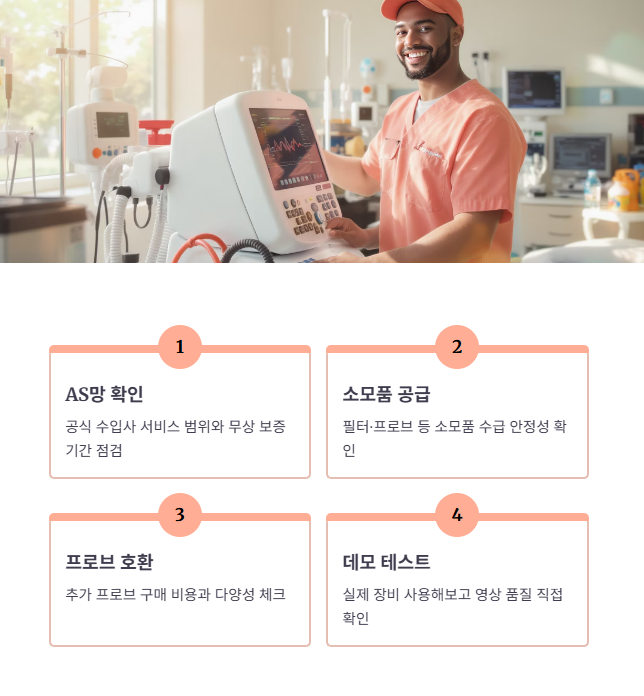 1

AS망 확인

공식 수입사 서비스 범위와 무상 보증 기간 점검

2

소모품 공급

필터·프로브 등 소모품 수급 안정성 확인

3

프로브 호환

추가 프로브 구매 비용과 다양성 체크

4

데모 테스트

실제 장비 사용해보고 영상 품질 직접 확인