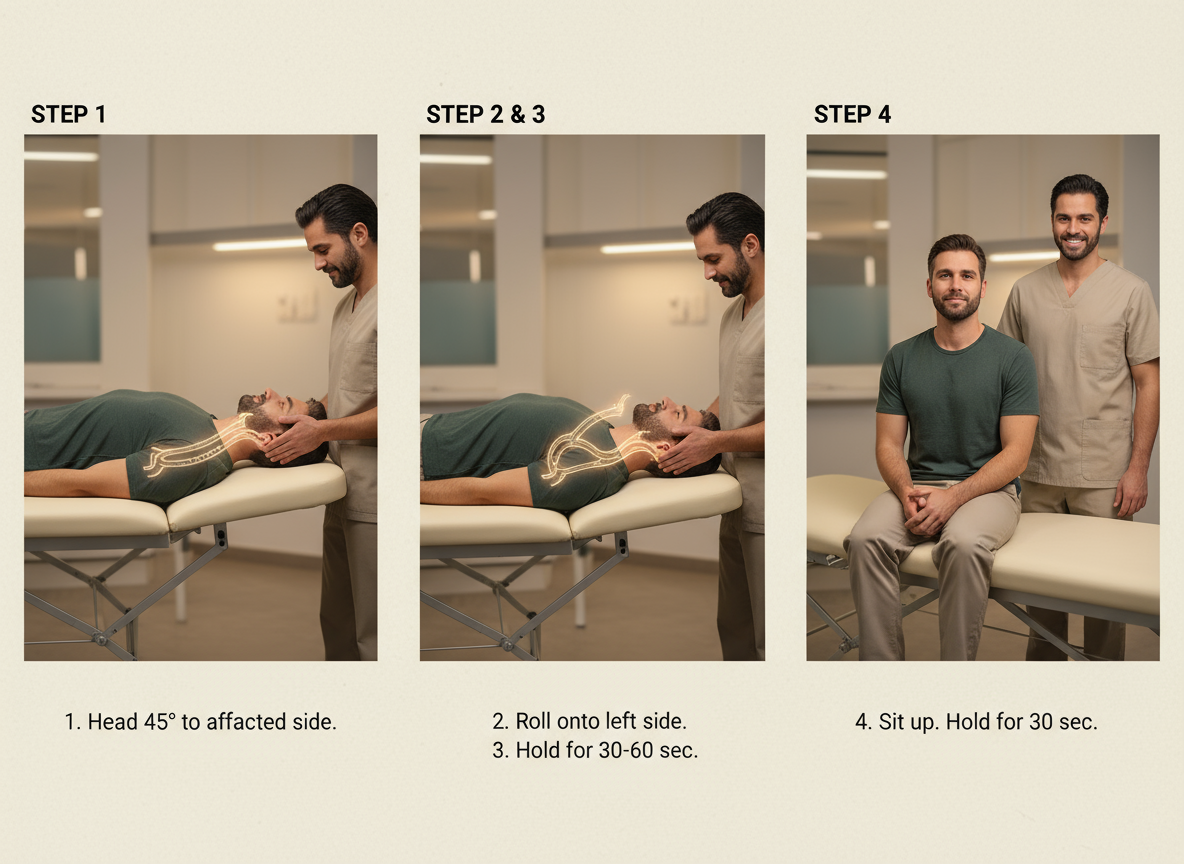 STEP 1

1. Head 45° to affacted side.

STEP 2 & 3

2. Roll onto left side.
3. Hold for 30-60 sec.

STEP 4

4. Sit up. Hold for 30 sec.