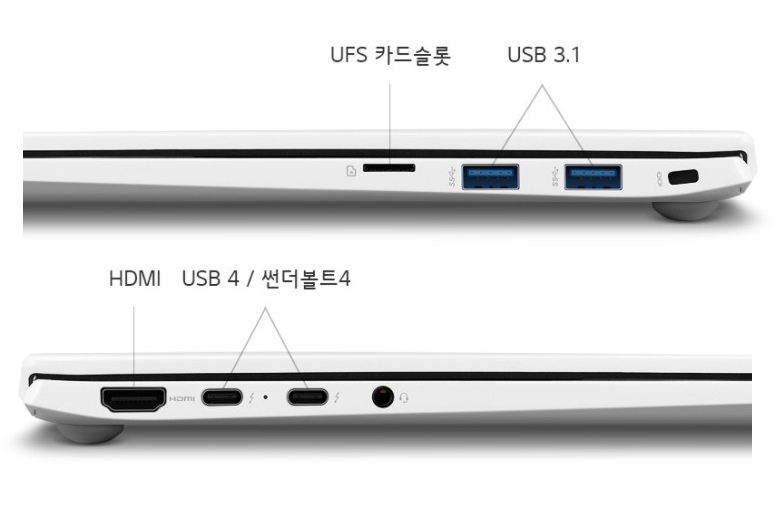 UFS 카드슬롯
USB 3.1

HDMI
USB 4 / 썬더볼트4

HDMI