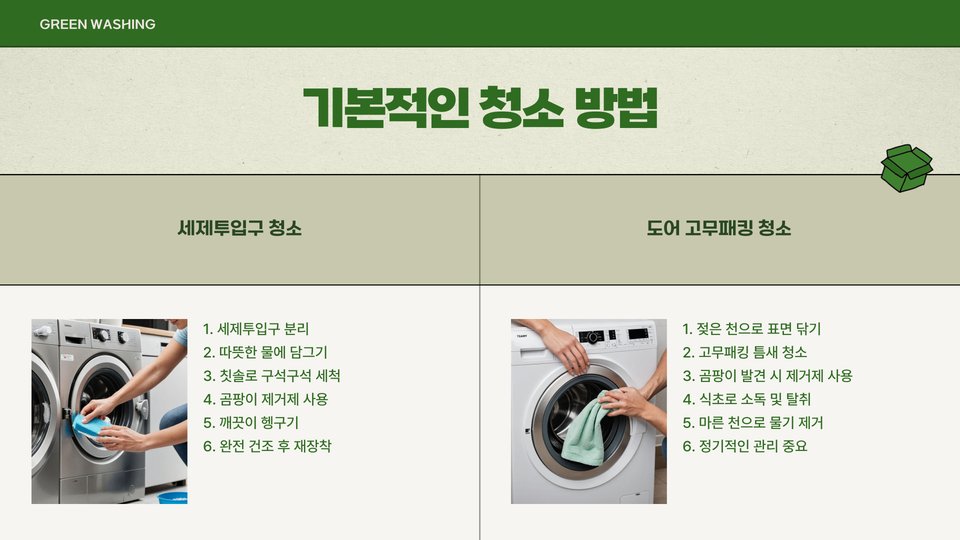 GREEN WASHING

기본적인 청소 방법

세제투입구 청소

1. 세제투입구 분리
2. 따뜻한 물에 담그기
3. 칫솔로 구석구석 세척
4. 곰팡이 제거제 사용
5. 깨끗이 헹구기
6. 완전 건조 후 재장착

도어 고무패킹 청소

1. 젖은 천으로 표면 닦기
2. 고무패킹 틈새 청소
3. 곰팡이 발견 시 제거제 사용
4. 식초로 소독 및 탈취
5. 마른 천으로 물기 제거
6. 정기적인 관리 중요