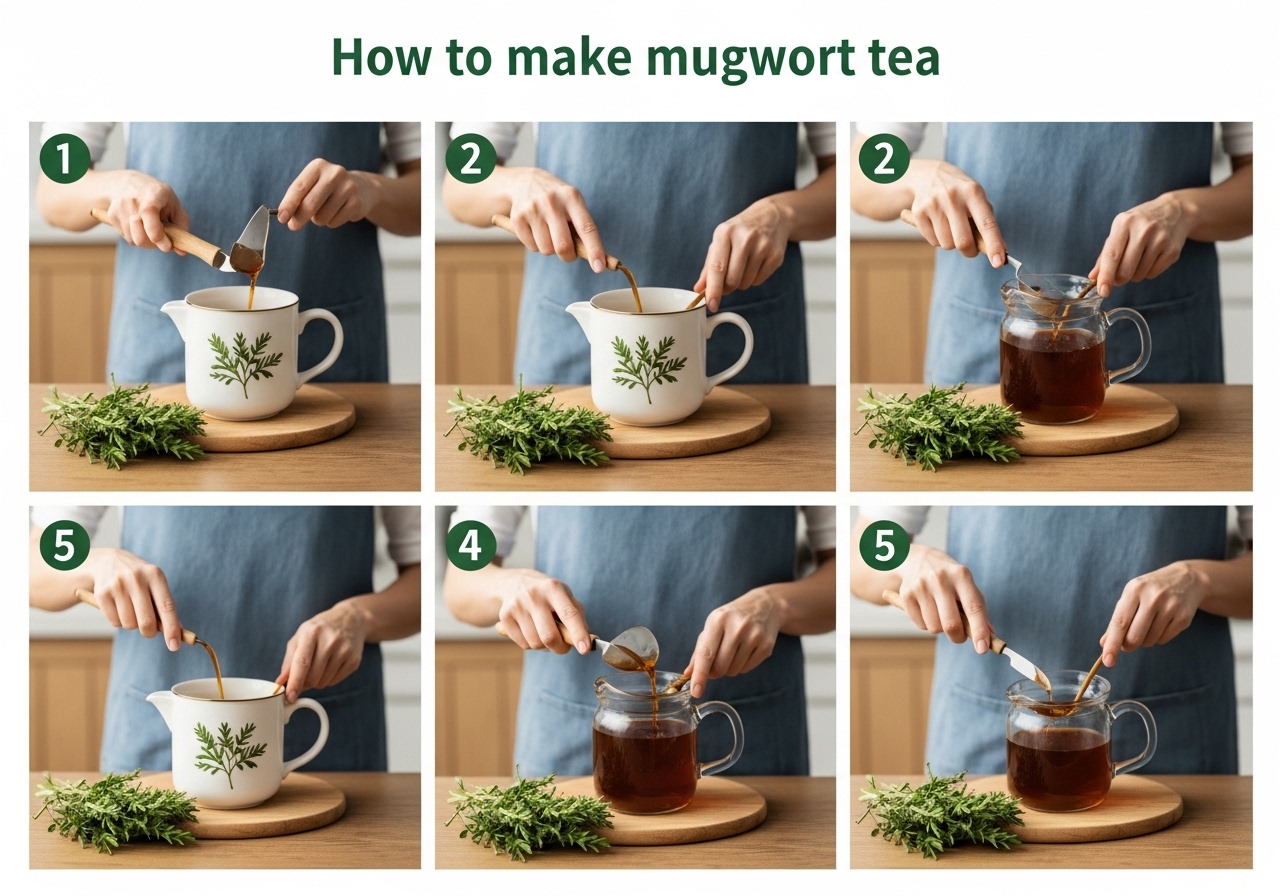 How to make mugwort tea

1

2

2

5

4

5