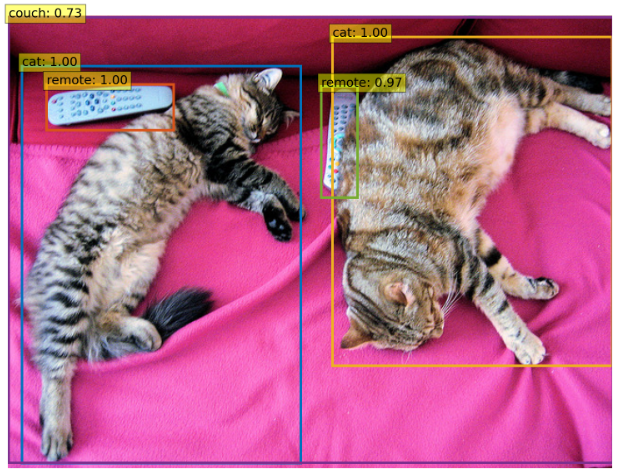 couch: 0.73
cat: 1.00
cat: 1.00
remote: 1.00
remote: 0.97