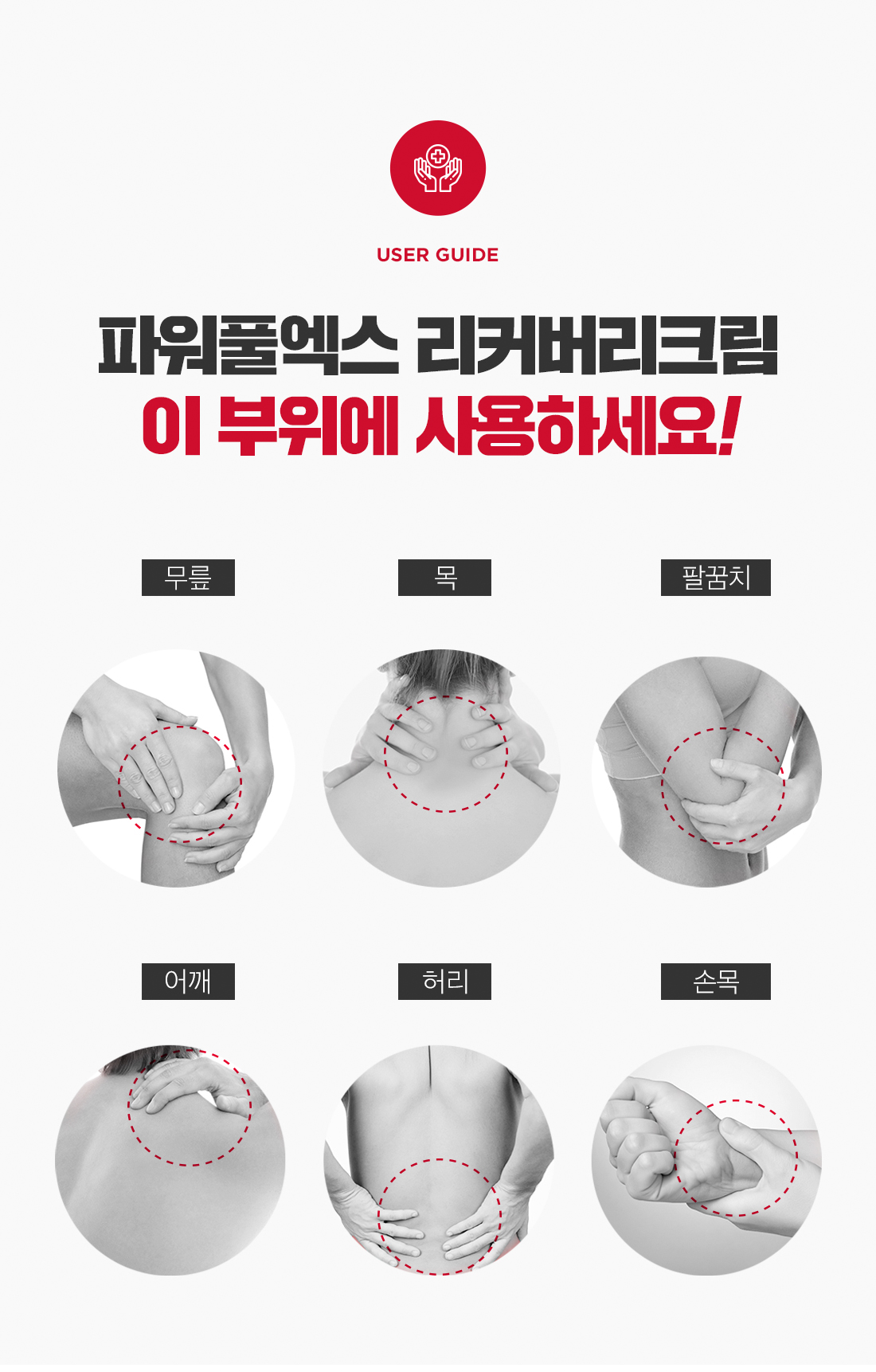 USER GUIDE

파워풀엑스 리커버리크림
이 부위에 사용하세요!

무릎

목

팔꿈치

어깨

허리

손목