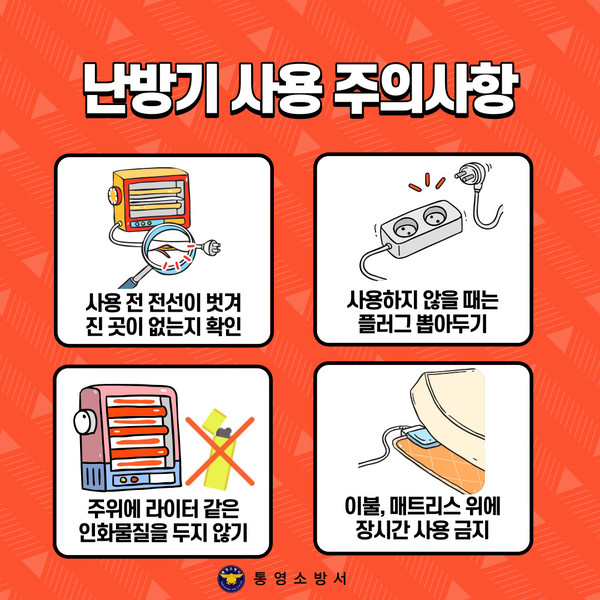 난방기 사용 주의사항

사용 전 전선이 벗겨진 곳이 없는지 확인

사용하지 않을 때는 플러그 뽑아두기

주위에 라이터 같은 인화물질을 두지 않기

이불, 매트리스 위에 장시간 사용 금지

통영소방서