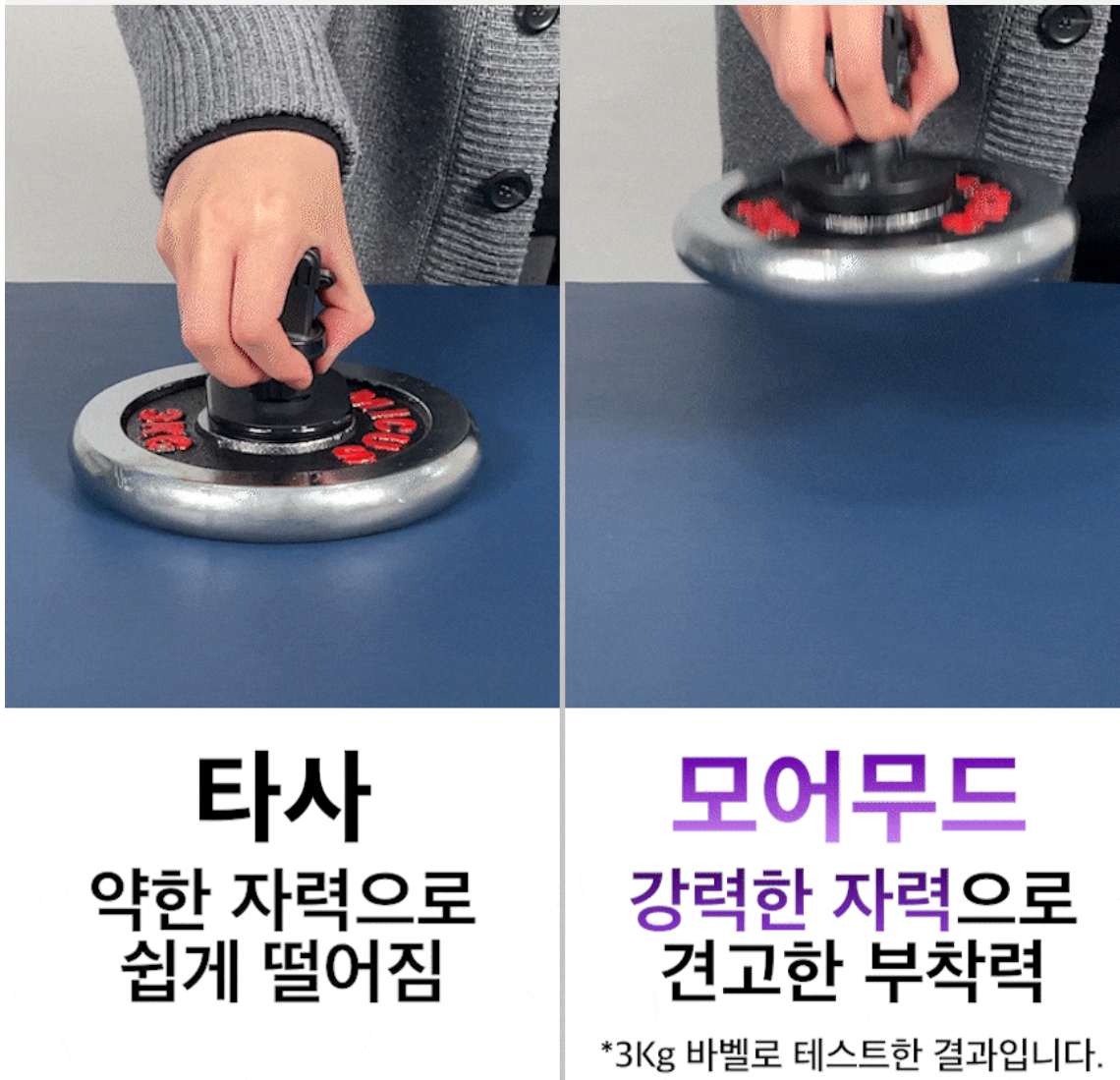 3KG

타사
약한 자력으로
쉽게 떨어짐

모어무드
강력한 자력으로
견고한 부착력

*3Kg 바벨로 테스트한 결과입니다.