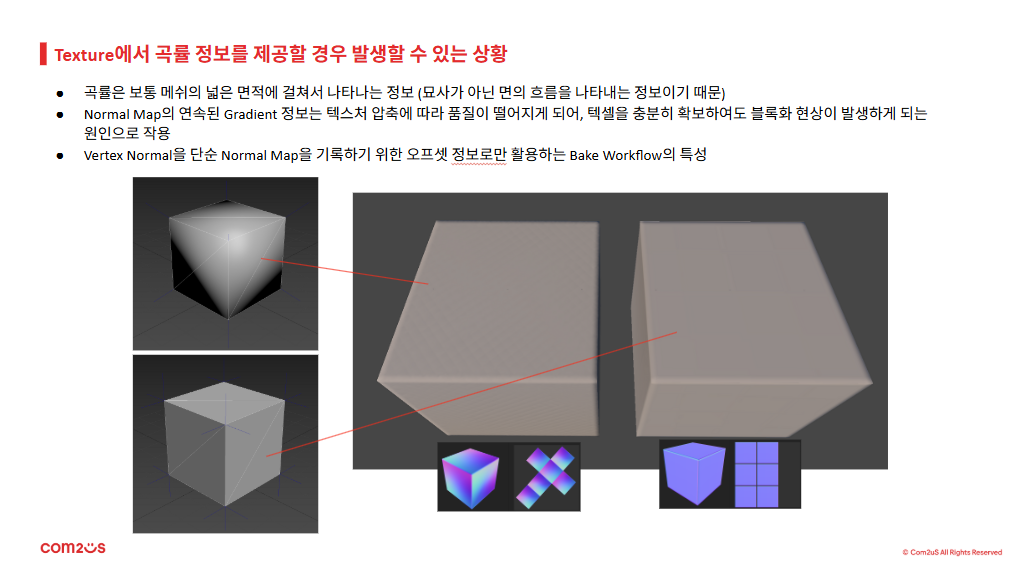 Texture에서 곡률 정보를 제공할 경우 발생할 수 있는 상황

● 곡률은 보통 메쉬의 넓은 면적에 걸쳐서 나타나는 정보 (묘사가 아닌 면의 흐름을 나타내는 정보이기 때문)
● Normal Map의 연속된 Gradient 정보는 텍스처 압축에 따라 품질이 떨어지게 되어, 텍셀을 충분히 확보하여도 블록화 현상이 발생하게 되는 원인으로 작용
● Vertex Normal을 단순 Normal Map을 기록하기 위한 오프셋 정보로만 활용하는 Bake Workflow의 특성

com2us

© Com2uS All Rights Reserved